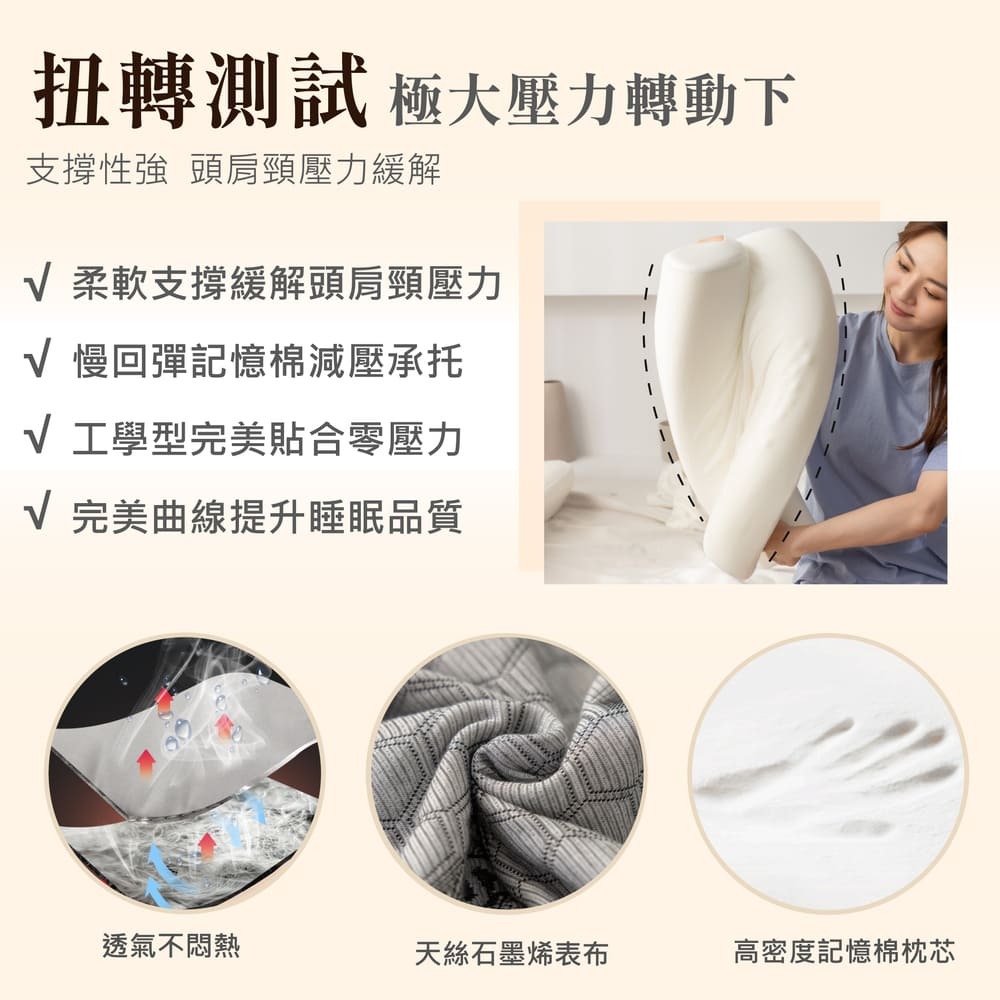 扭轉測試 極大壓力轉動下

支撐性強 頭肩頸壓力緩解

√ 柔軟支撐緩解頭肩頸壓力

√ 慢回彈記憶棉減壓承托

√ 工學型完美貼合零壓力

√ 完美曲線提升睡眠品質

透氣不悶熱

天絲石墨烯表布

高密度記憶棉枕芯