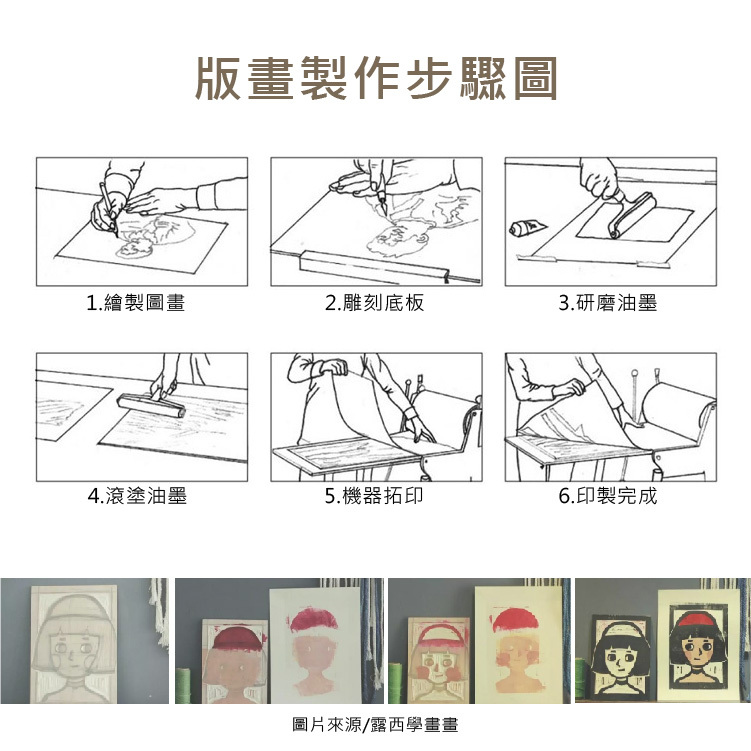 版畫製作步驟圖

1.繪製圖畫

2.雕刻底板

3.研磨油墨

4.滾塗油墨

5.機器拓印

6.印製完成

圖片來源/露西學畫畫