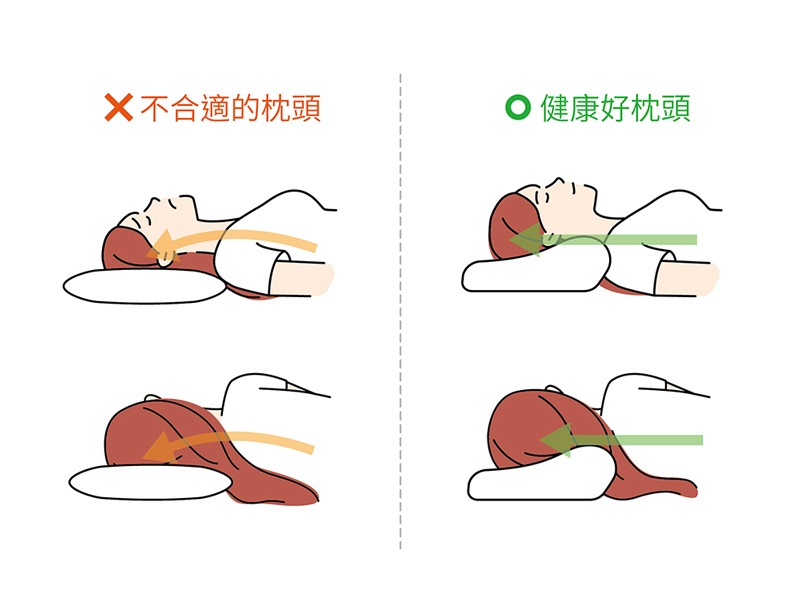 ✕ 不合適的枕頭

○ 健康好枕頭