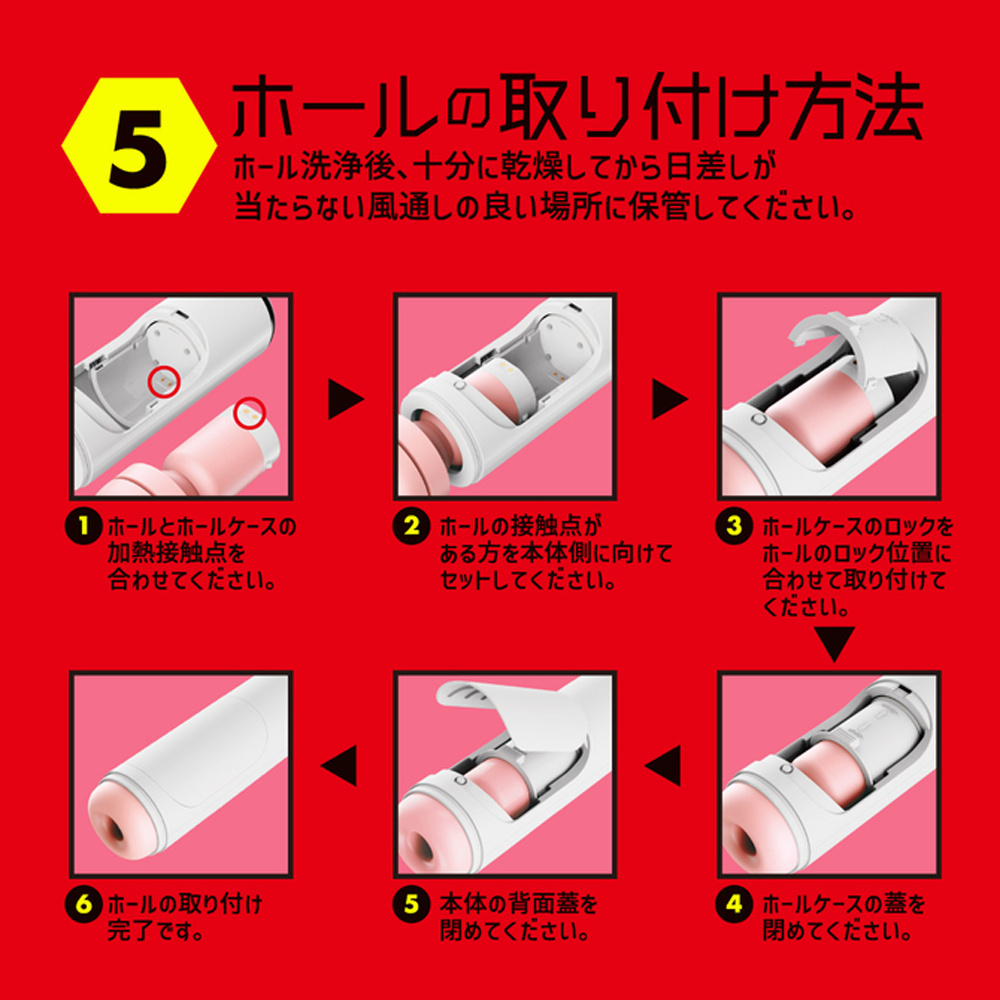 5 ホールの取り付け方法

ホール洗浄後、十分に乾燥してから日差しが当たらない風通しの良い場所に保管してください。

1 ホールとホールケースの加熱接触点を合わせてください。

2 ホールの接触点がある方を本体側に向けてセットしてください。

3 ホールケースのロックをホールのロック位置に合わせて取り付けてください。

4 ホールケースの蓋を閉めてください。

5 本体の背面蓋を閉めてください。

6 ホールの取り付け完了です。