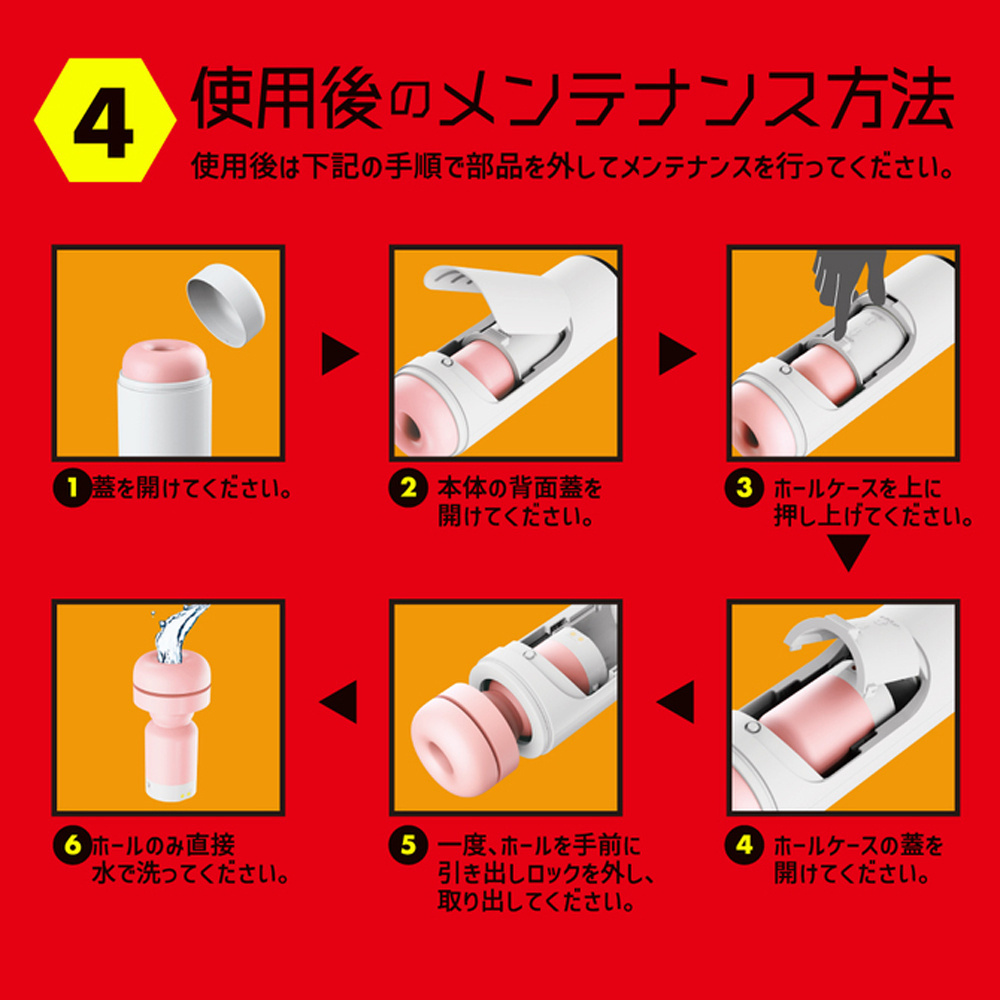 4 使用後のメンテナンス方法

使用後は下記の手順で部品を外してメンテナンスを行ってください。

1 蓋を開けてください。

2 本体の背面蓋を開けてください。

3 ホールケースを上に押し上げてください。

4 ホールケースの蓋を開けてください。

5 一度、ホールを手前に引き出しロックを外し、取り出してください。

6 ホールのみ直接水で洗ってください。