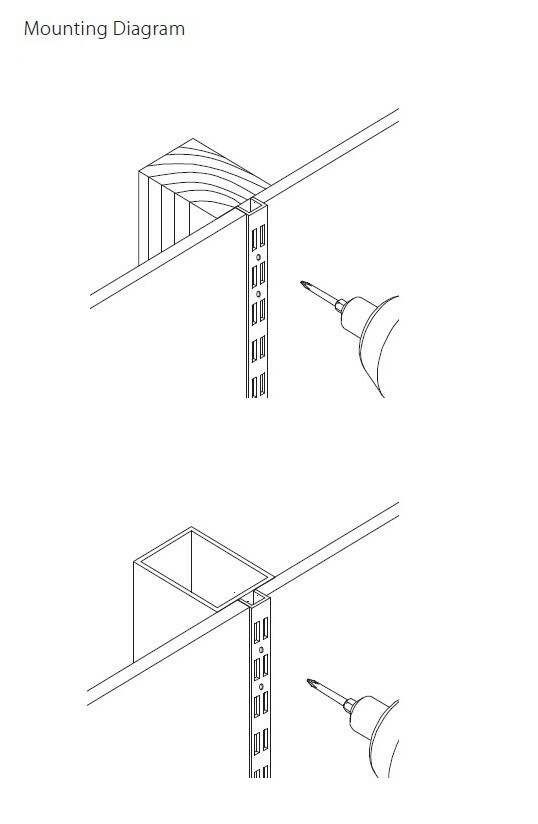 Mounting Diagram