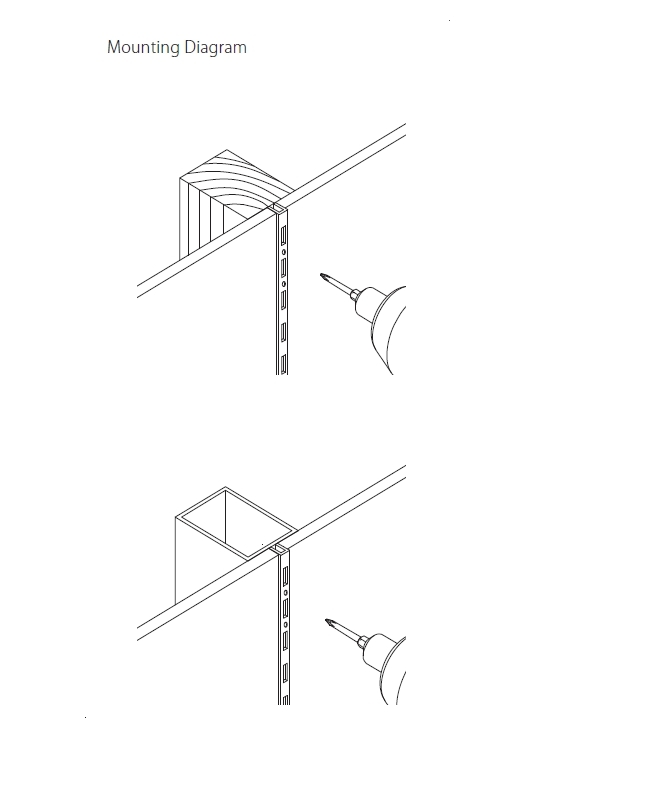 Mounting Diagram