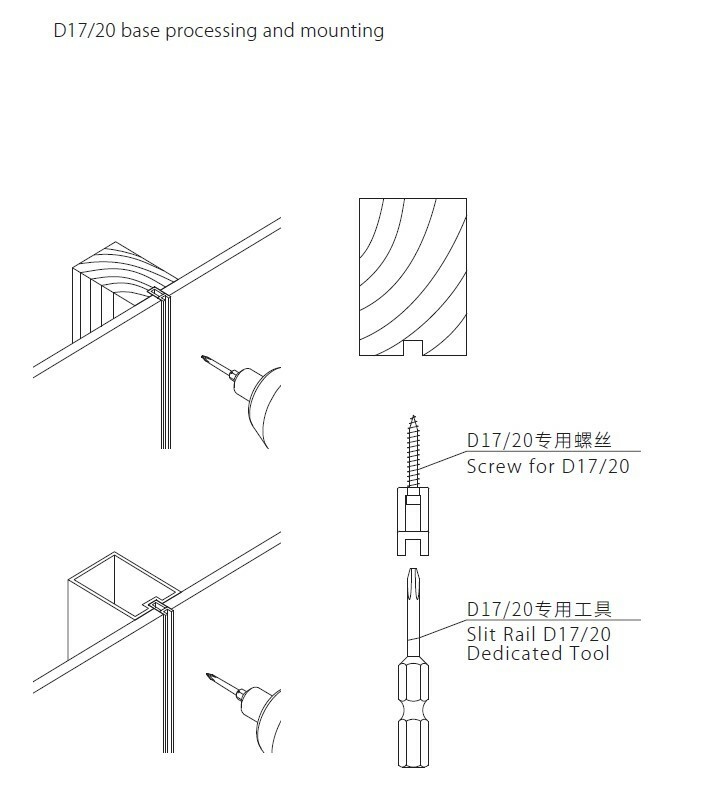 D17/20 base processing and mounting

D17/20专用螺丝
Screw for D17/20

D17/20专用工具
Slit Rail D17/20
Dedicated Tool