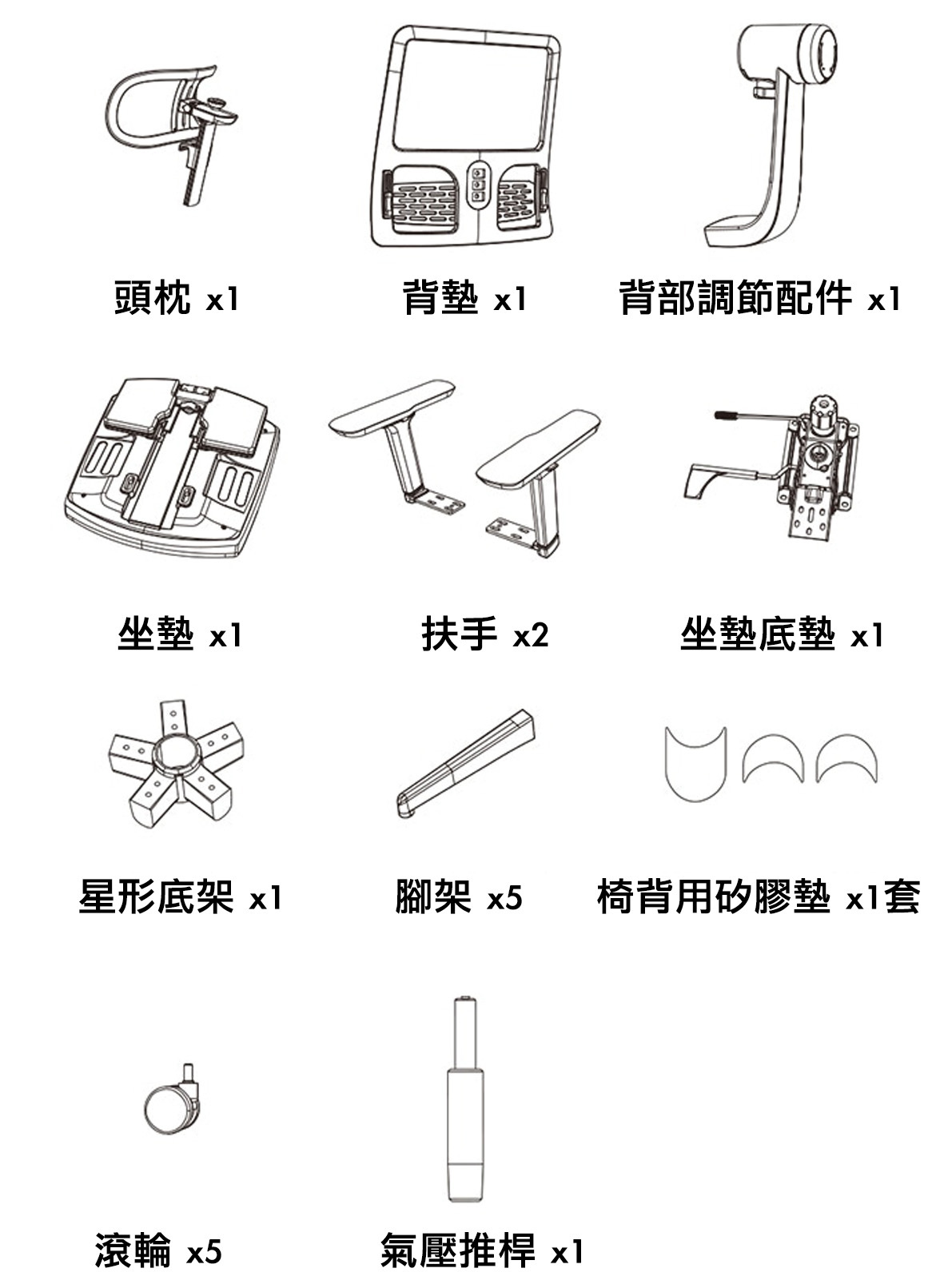 頭枕 x1

背墊 x1

背部調節配件 x1

坐墊 x1

扶手 x2

坐墊底墊 x1

星形底架 x1

腳架 x5

椅背用矽膠墊 x1套

滾輪 x5

氣壓推桿 x1