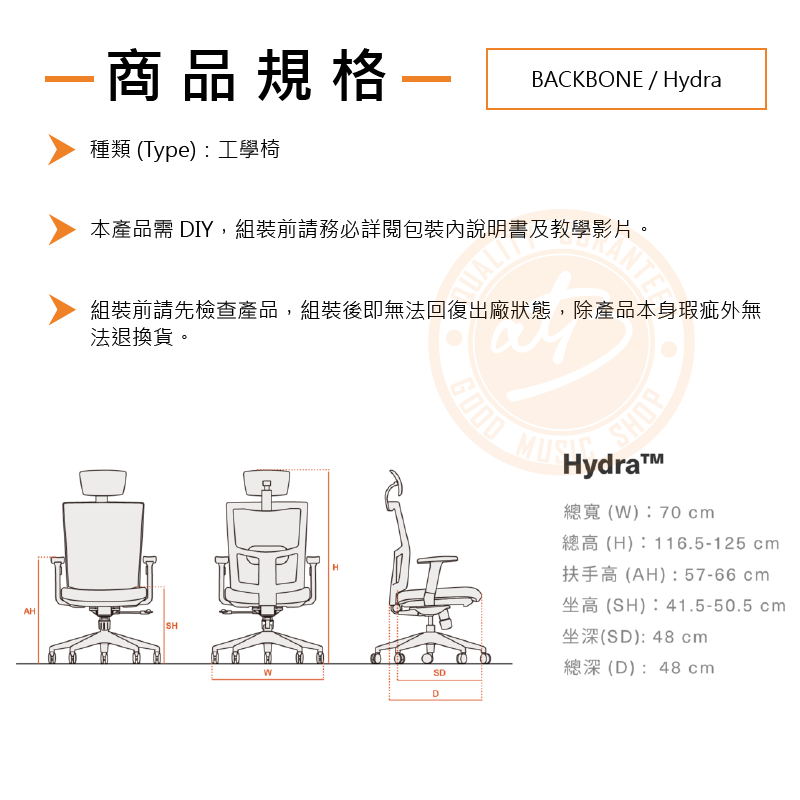 商品規格

BACKBONE / Hydra

種類 (Type)：工學椅

本產品需 DIY，組裝前請務必詳閱包裝內說明書及教學影片。

組裝前請先檢查產品，組裝後即無法回復出廠狀態，除產品本身瑕疵外無法退換貨。

QUALITY GUARANTEE GOOD MUSIC SHOP

AH

SH

H

W

SD

D

Hydra™

總寬 (W)：70 cm
總高 (H)：116.5-125 cm
扶手高 (AH)：57-66 cm
坐高 (SH)：41.5-50.5 cm
坐深(SD): 48 cm
總深 (D)： 48 cm