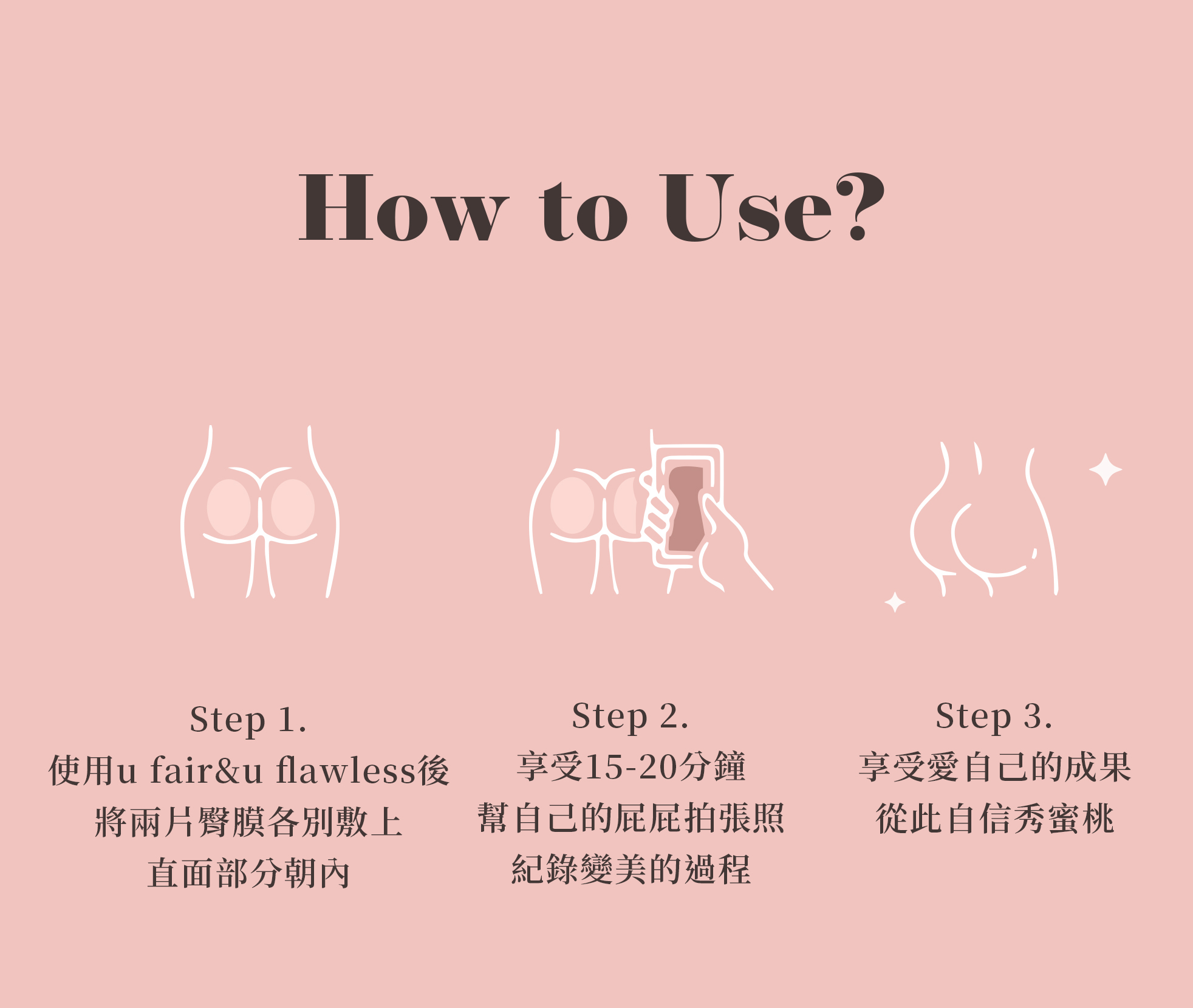 How to Use?

Step 1.
使用u fair&u flawless後
將兩片臀膜各別敷上
直面部分朝內

Step 2.
享受15-20分鐘
幫自己的屁屁拍張照
紀錄變美的過程

Step 3.
享受愛自己的成果
從此自信秀蜜桃