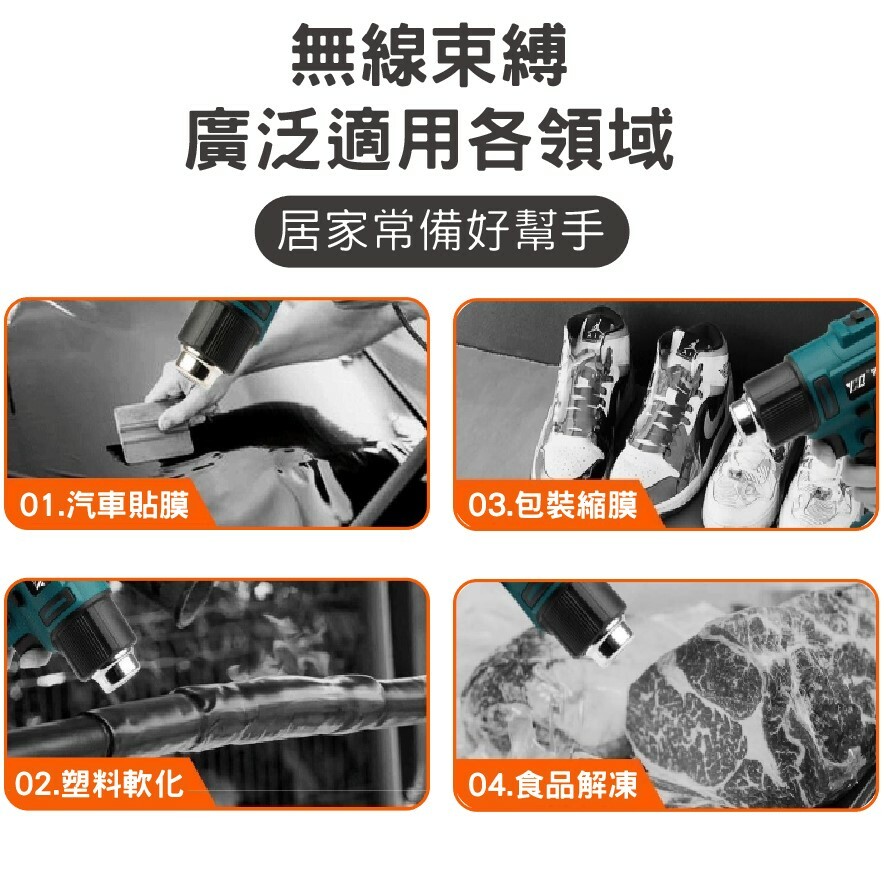 無線束縛
廣泛適用各領域

居家常備好幫手

01.汽車貼膜

03.包裝縮膜

02.塑料軟化

04.食品解凍