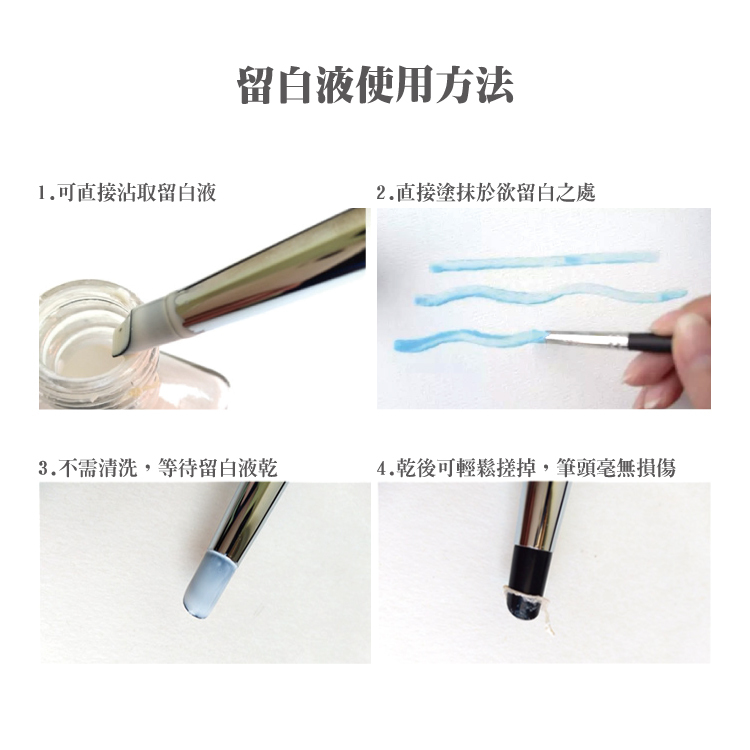 留白液使用方法

1.可直接沾取留白液

2.直接塗抹於欲留白之處

3.不需清洗，等待留白液乾

4.乾後可輕鬆搓掉，筆頭毫無損傷