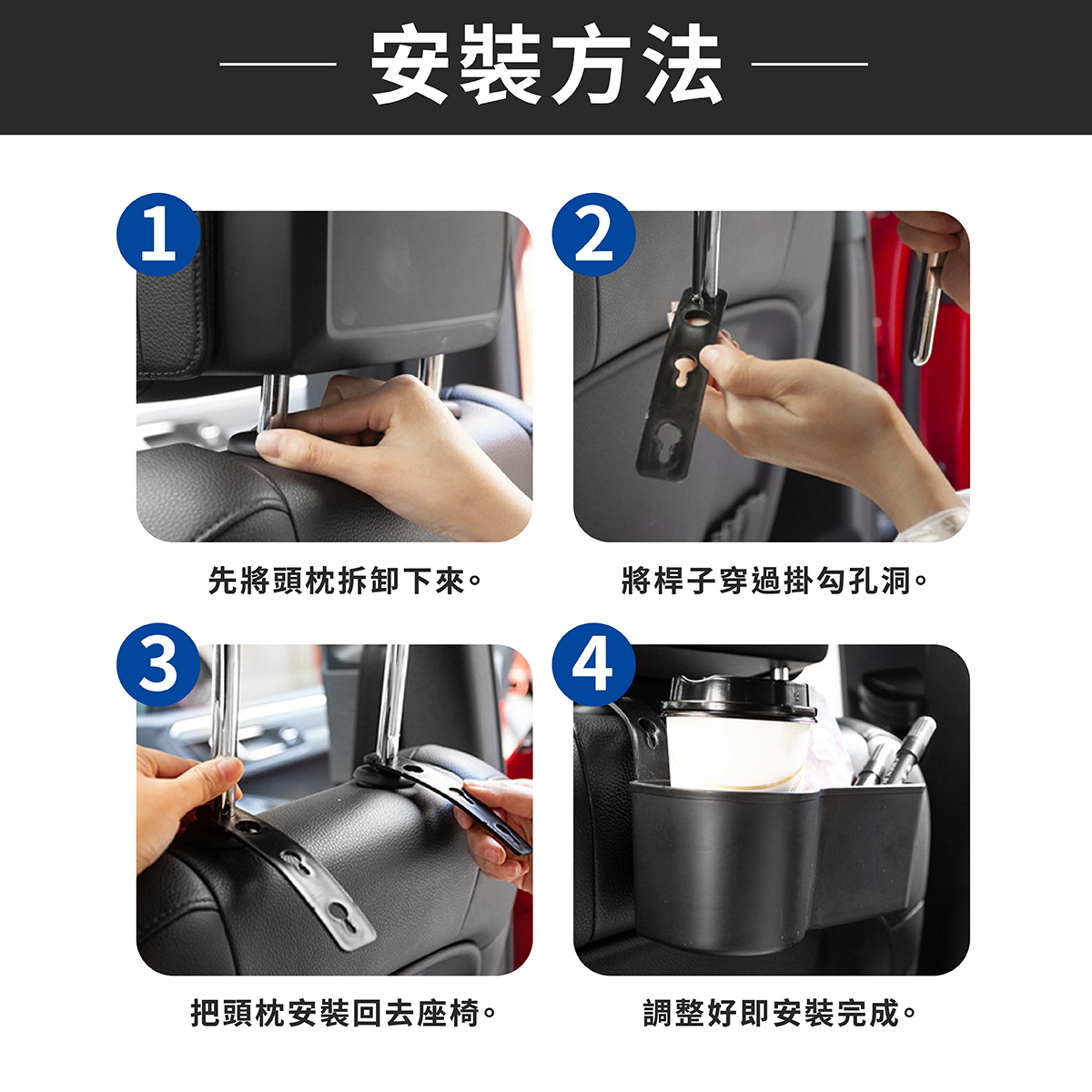 安裝方法

1

先將頭枕拆卸下來。

2

將桿子穿過掛勾孔洞。

3

把頭枕安裝回去座椅。

4

調整好即安裝完成。