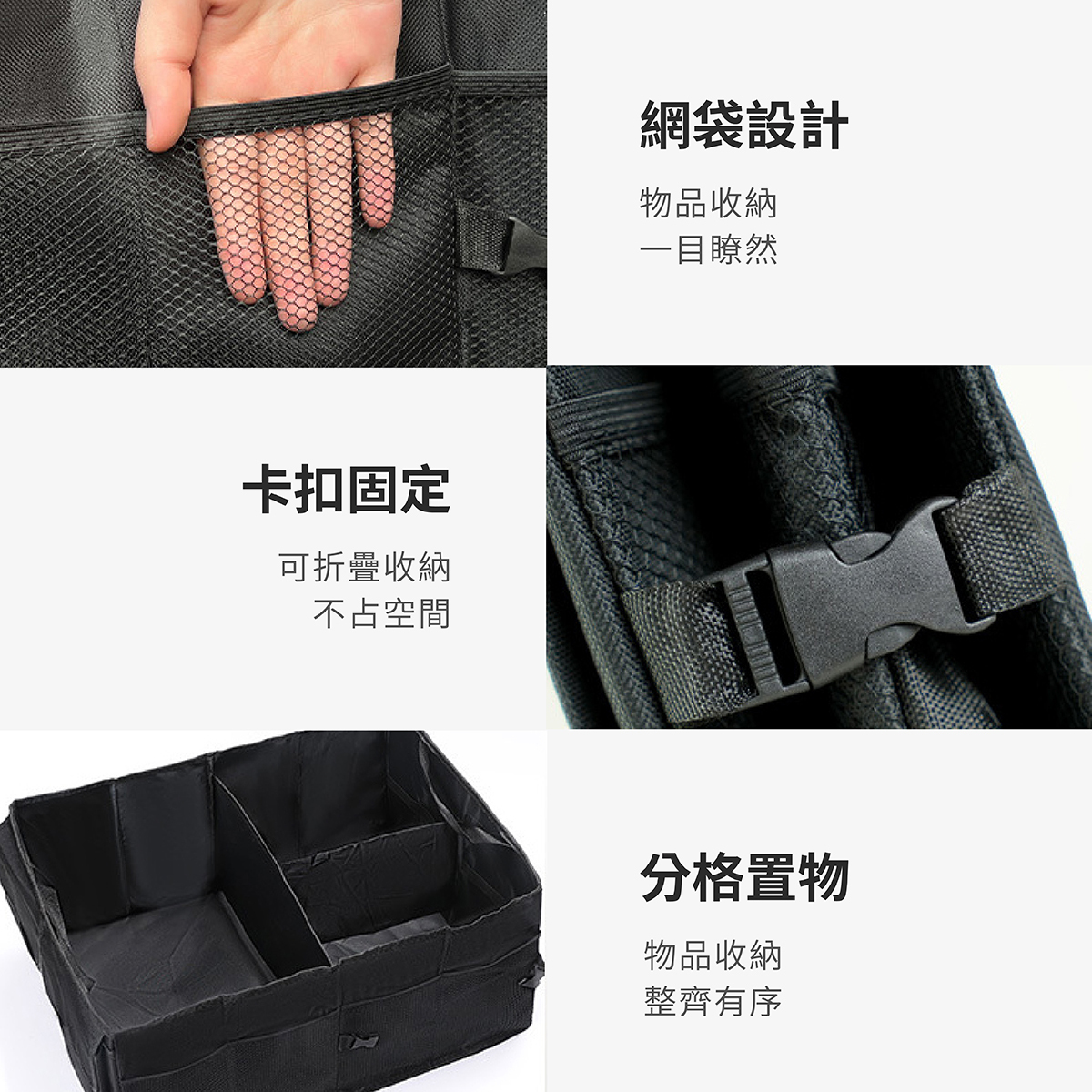 網袋設計

物品收納
一目瞭然

卡扣固定

可折疊收納
不占空間

分格置物

物品收納
整齊有序