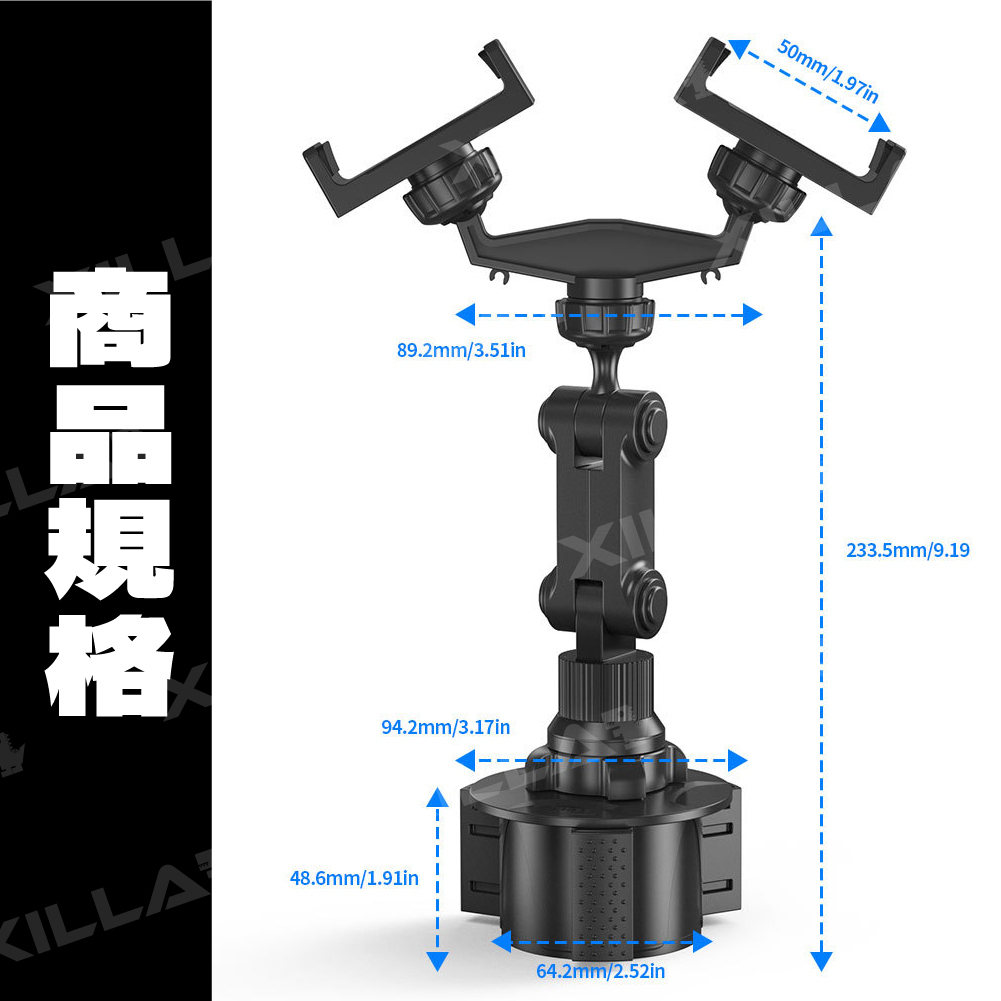 商品規格

50mm/1.97in

89.2mm/3.51in

233.5mm/9.19

94.2mm/3.17in

48.6mm/1.91in

64.2mm/2.52in

XILLA