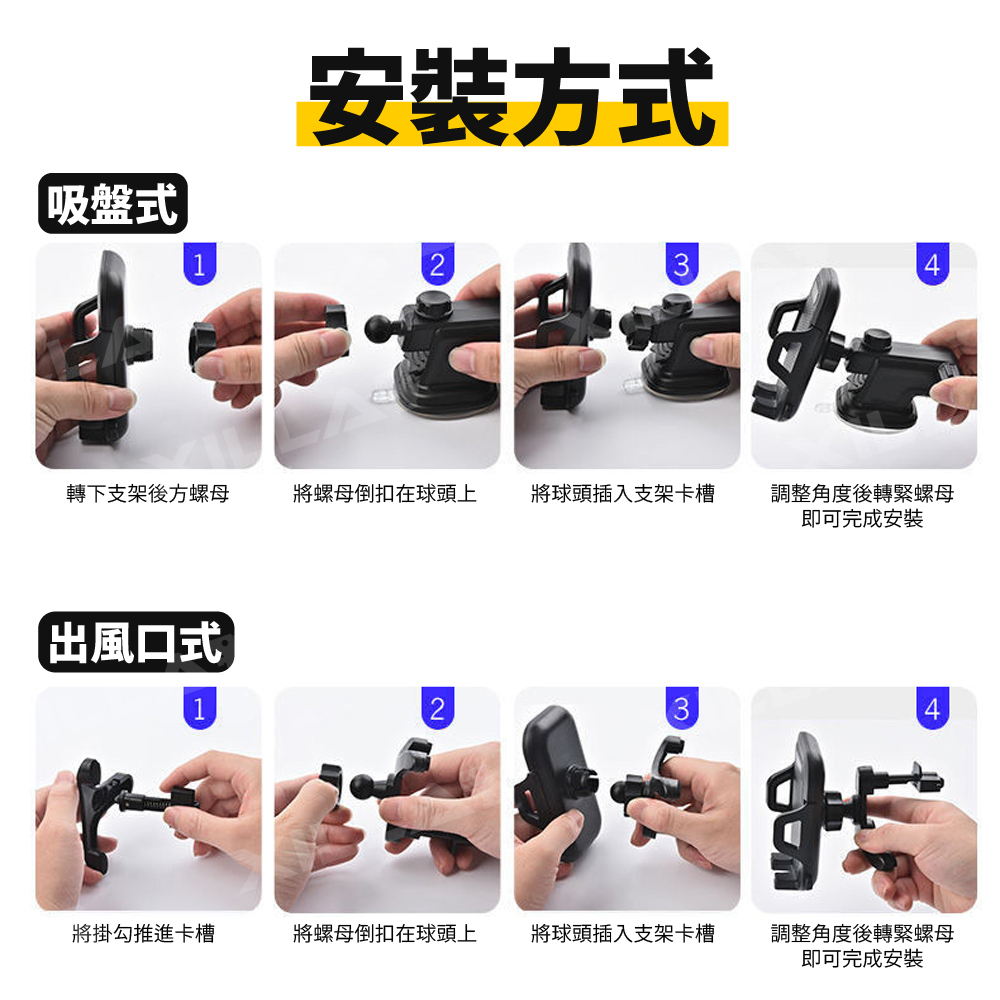 安裝方式

吸盤式

1
轉下支架後方螺母

2
將螺母倒扣在球頭上

3
將球頭插入支架卡槽

4
調整角度後轉緊螺母
即可完成安裝

出風口式

1
將掛勾推進卡槽

2
將螺母倒扣在球頭上

3
將球頭插入支架卡槽

4
調整角度後轉緊螺母
即可完成安裝