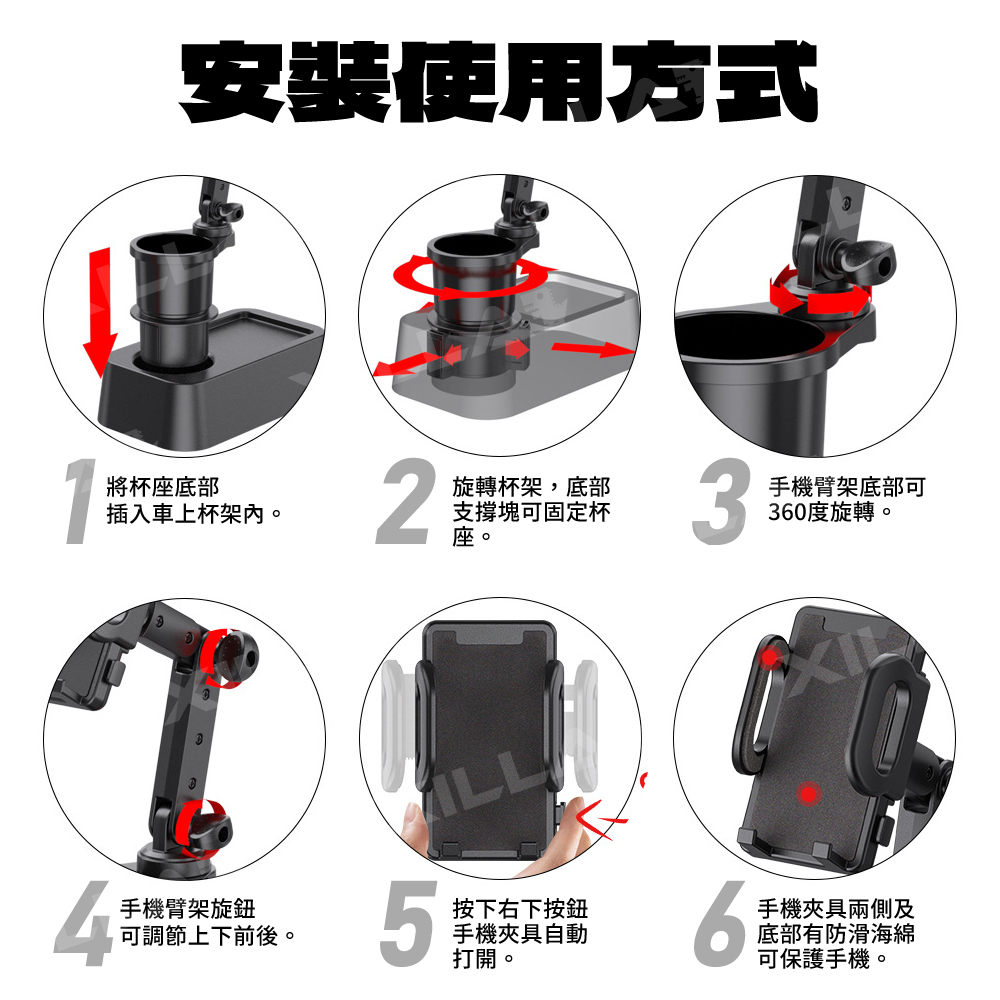 安裝使用方式

1 將杯座底部插入車上杯架內。

2 旋轉杯架，底部支撐塊可固定杯座。

3 手機臂架底部可360度旋轉。

4 手機臂架旋鈕可調節上下前後。

5 按下右下按鈕手機夾具自動打開。

6 手機夾具兩側及底部有防滑海綿可保護手機。