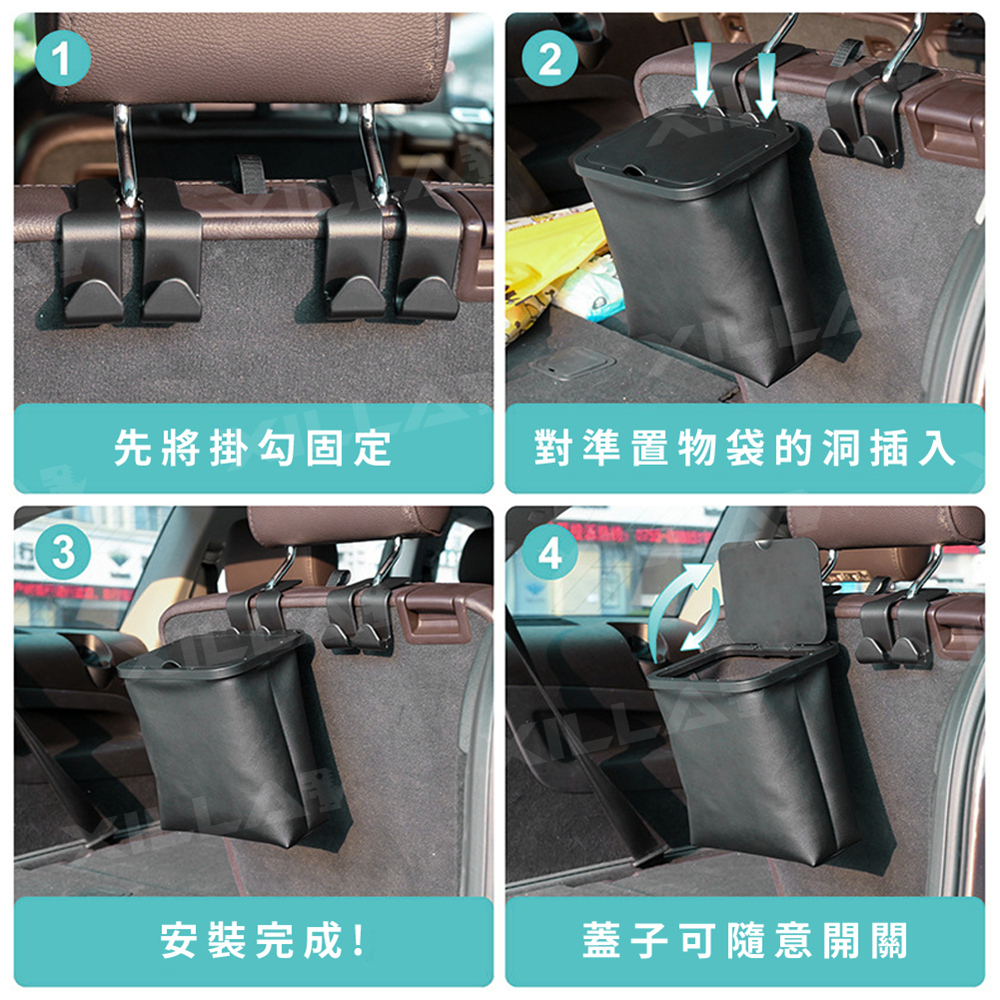 1

先將掛勾固定

2

對準置物袋的洞插入

3

安裝完成!

4

蓋子可隨意開關