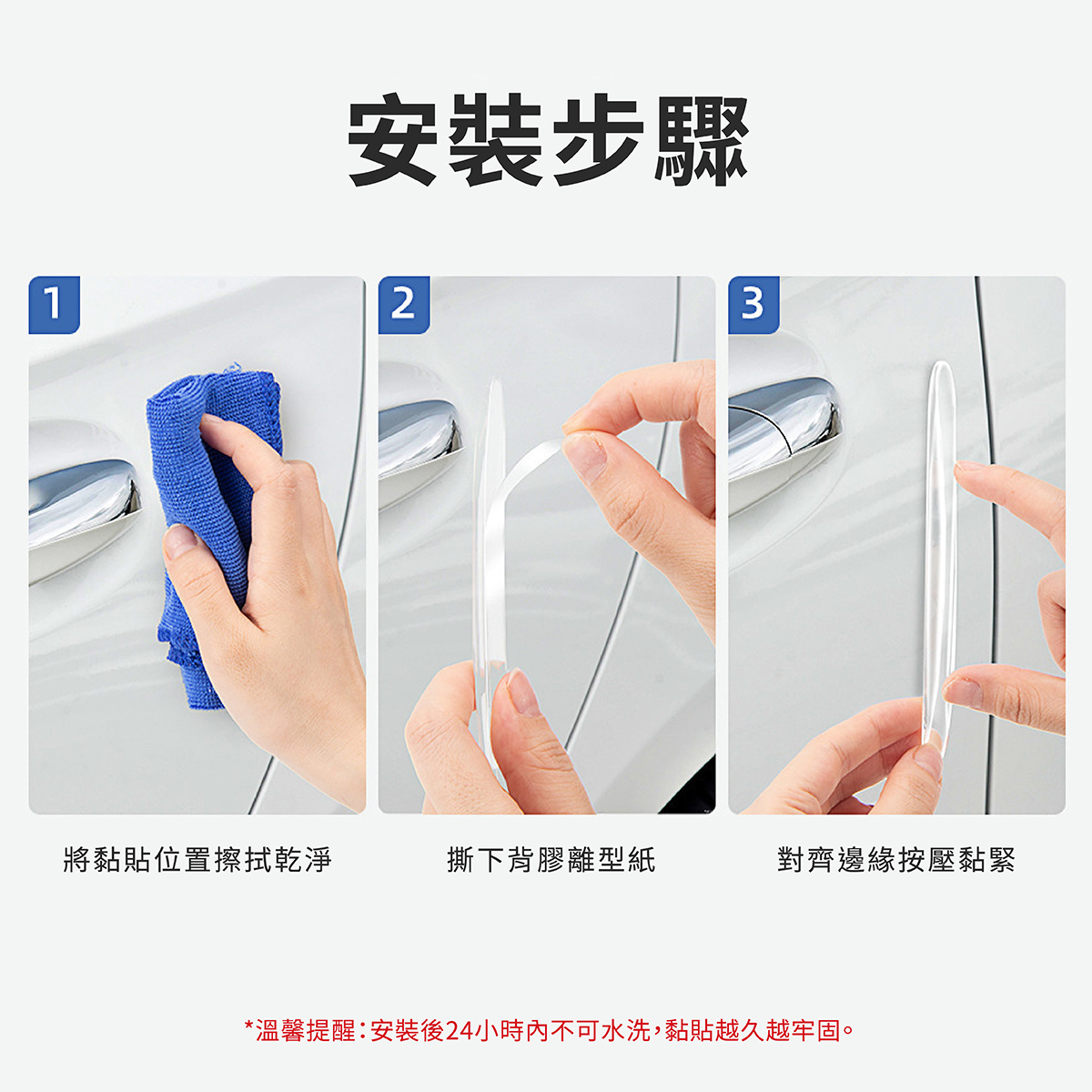 安裝步驟

1

將黏貼位置擦拭乾淨

2

撕下背膠離型紙

3

對齊邊緣按壓黏緊

*溫馨提醒：安裝後24小時內不可水洗，黏貼越久越牢固。