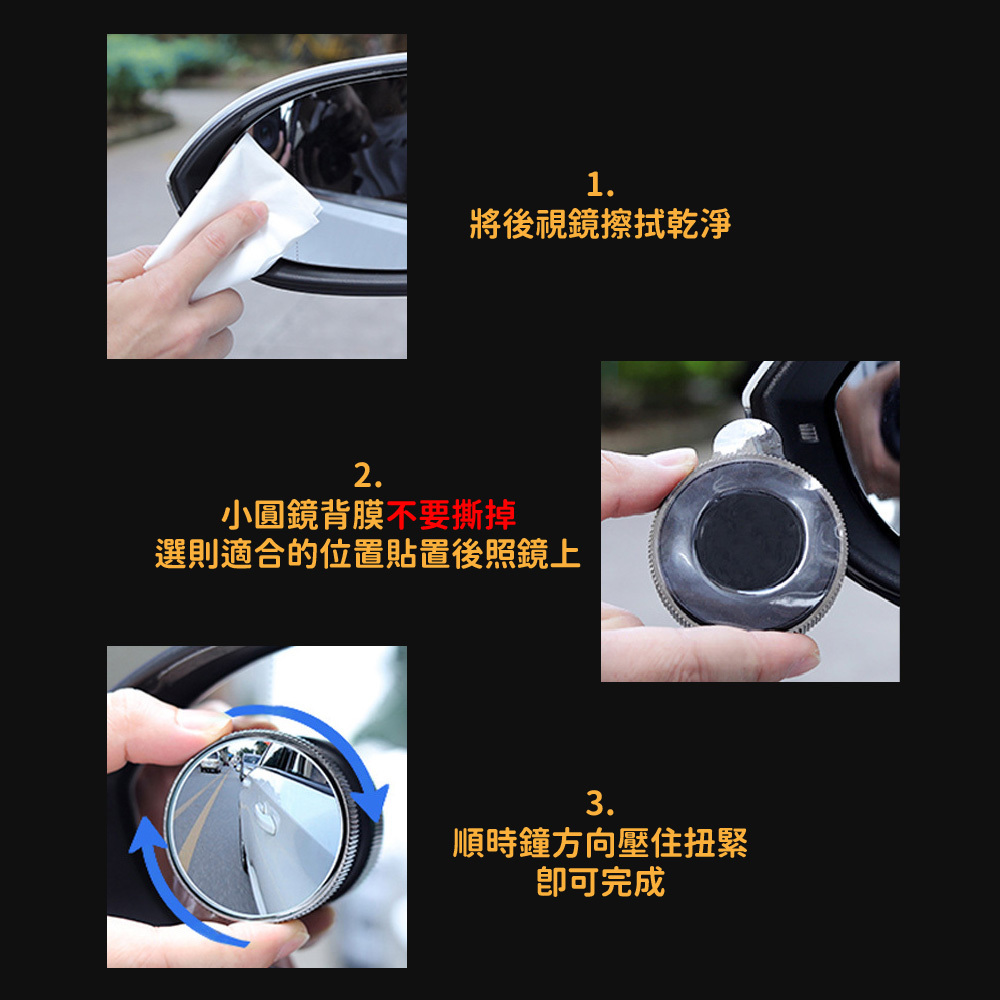 1.
將後視鏡擦拭乾淨

2.
小圓鏡背膜不要撕掉
選則適合的位置貼置後照鏡上

3.
順時鐘方向壓住扭緊
即可完成