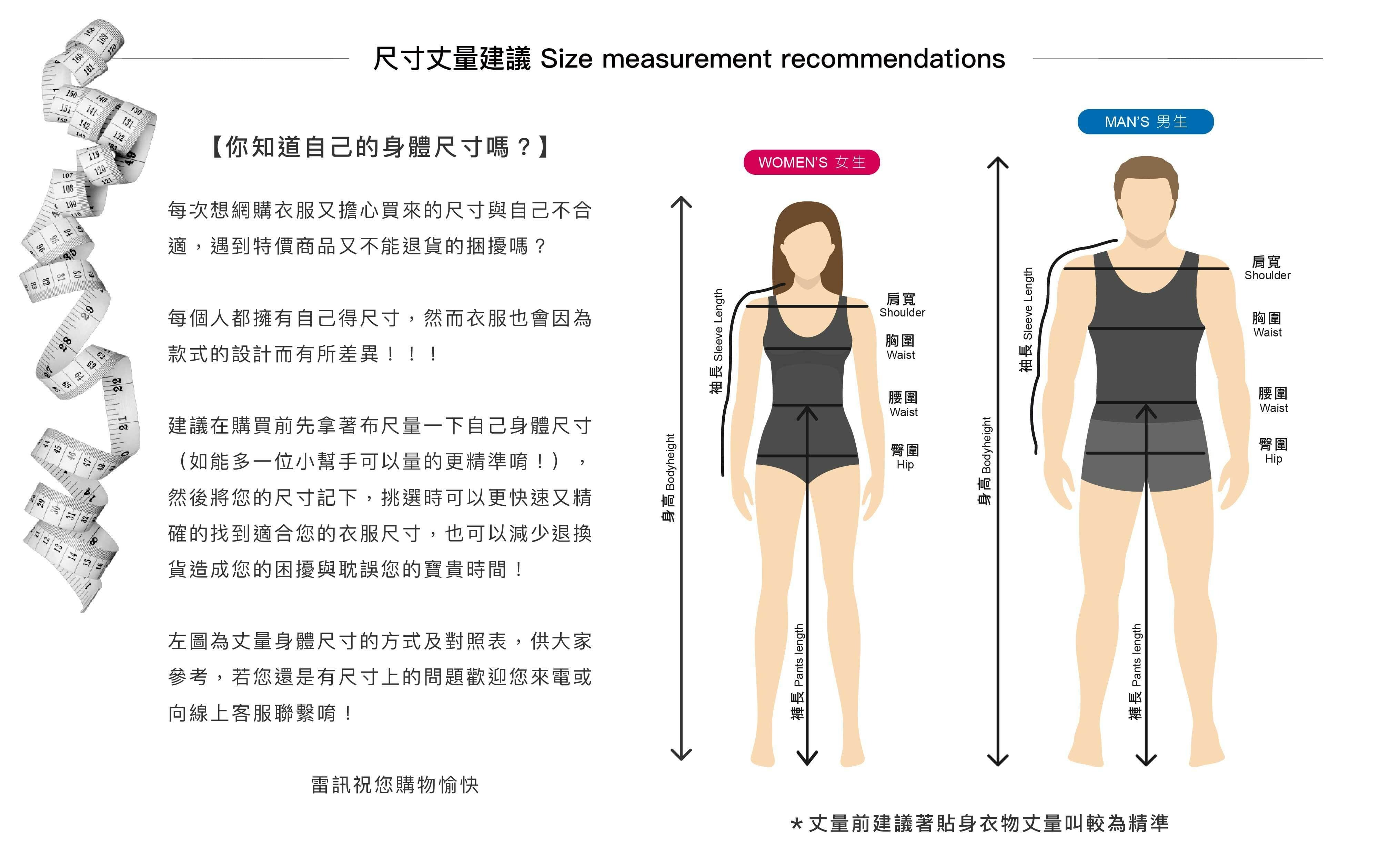 尺寸丈量建議 Size measurement recommendations

【你知道自己的身體尺寸嗎？】

每次想網購衣服又擔心買來的尺寸與自己不合適，遇到特價商品又不能退貨的捆擾嗎？

每個人都擁有自己得尺寸，然而衣服也會因為款式的設計而有所差異！！！

建議在購買前先拿著布尺量一下自己身體尺寸（如能多一位小幫手可以量的更精準唷！），然後將您的尺寸記下，挑選時可以更快速又精確的找到適合您的衣服尺寸，也可以減少退換貨造成您的困擾與耽誤您的寶貴時間！

左圖為丈量身體尺寸的方式及對照表，供大家參考，若您還是有尺寸上的問題歡迎您來電或向線上客服聯繫唷！

雷訊祝您購物愉快

WOMEN'S 女生

身高 Bodyheight
袖長 Sleeve Length
肩寬 Shoulder
胸圍 Waist
腰圍 Waist
臀圍 Hip
褲長 Pants length

MAN'S 男生

身高 Bodyheight
袖長 Sleeve Length
肩寬 Shoulder
胸圍 Waist
腰圍 Waist
臀圍 Hip
褲長 Pants length

＊丈量前建議著貼身衣物丈量叫較為精準