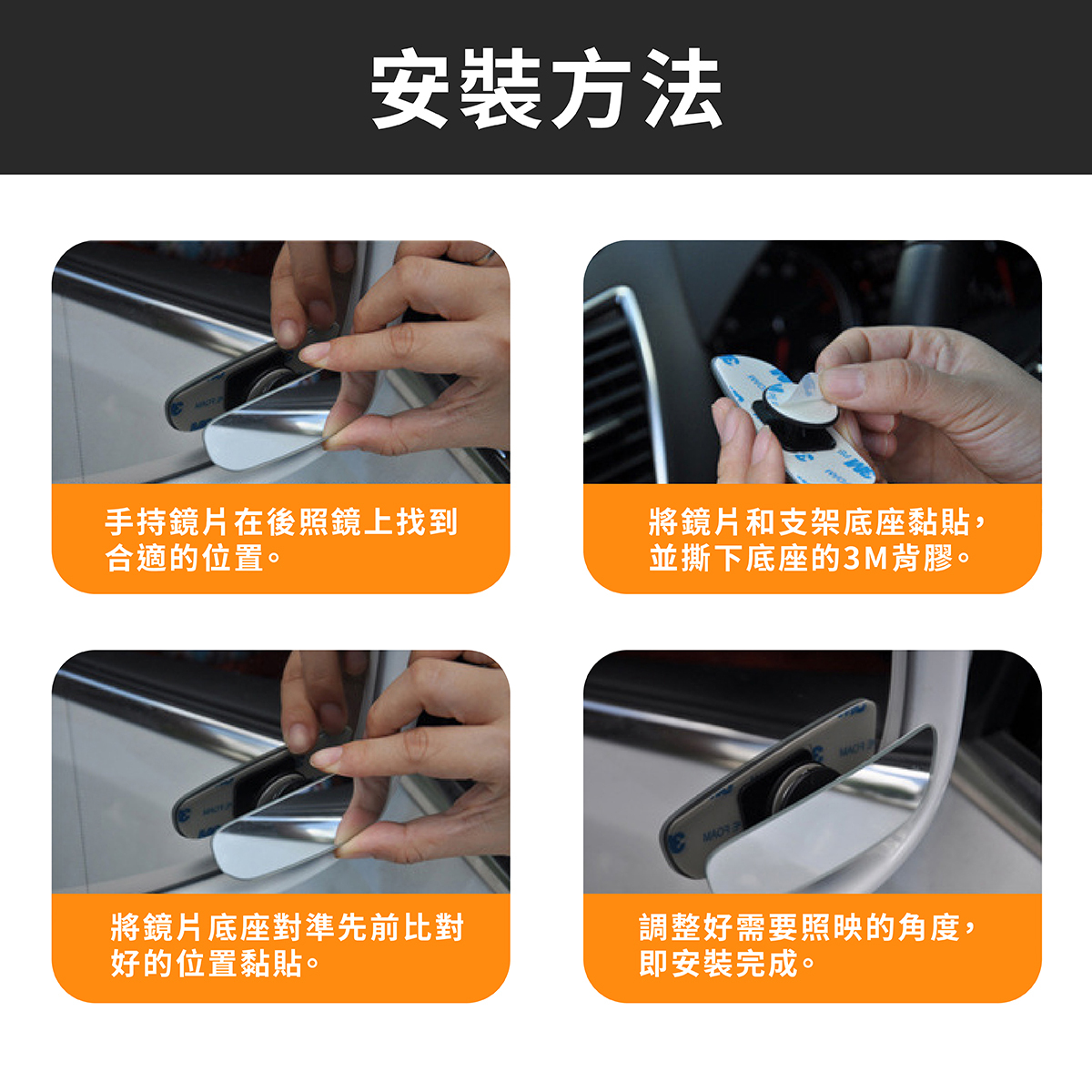 安裝方法

手持鏡片在後照鏡上找到合適的位置。

將鏡片和支架底座黏貼，並撕下底座的3M背膠。

將鏡片底座對準先前比對好的位置黏貼。

調整好需要照映的角度，即安裝完成。