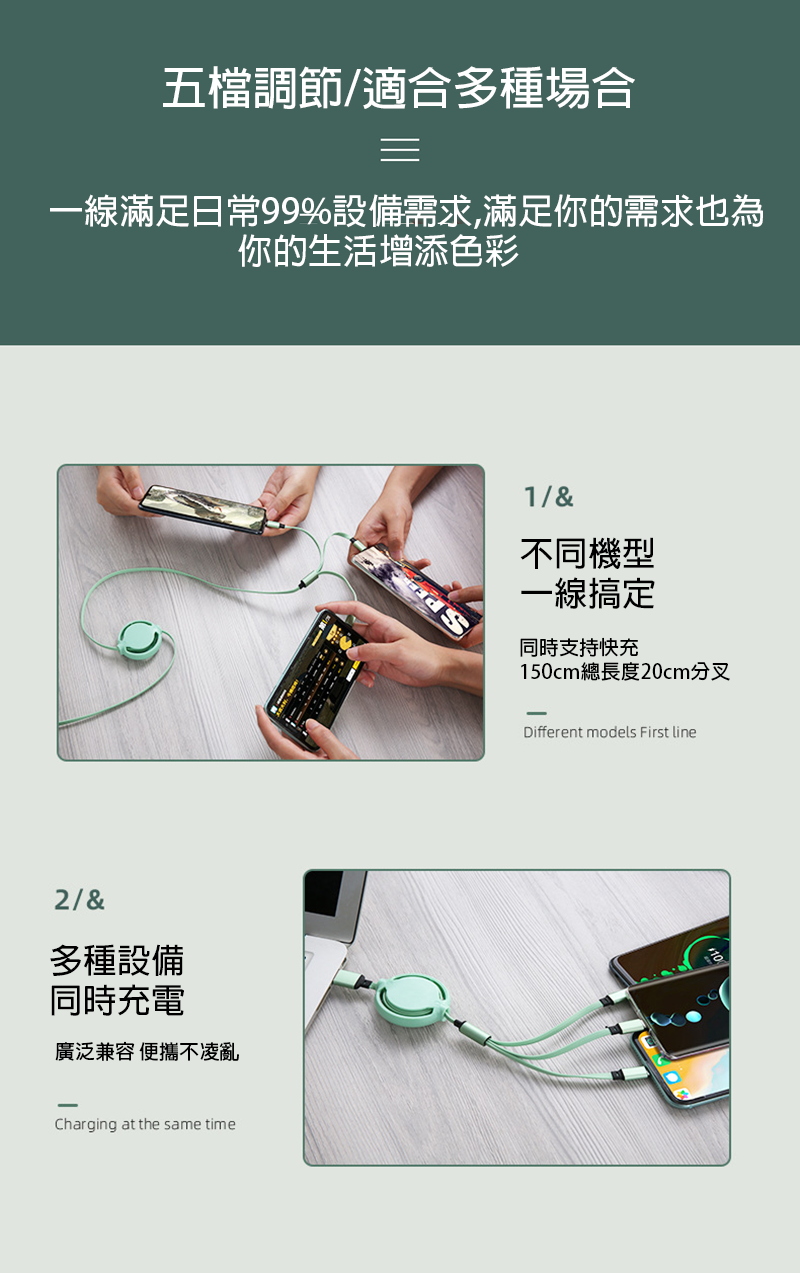 五檔調節/適合多種場合

一線滿足日常99%設備需求,滿足你的需求也為你的生活增添色彩

1/&

不同機型
一線搞定

同時支持快充
150cm總長度20cm分叉

Different models First line

2/&

多種設備
同時充電

廣泛兼容 便攜不凌亂

Charging at the same time