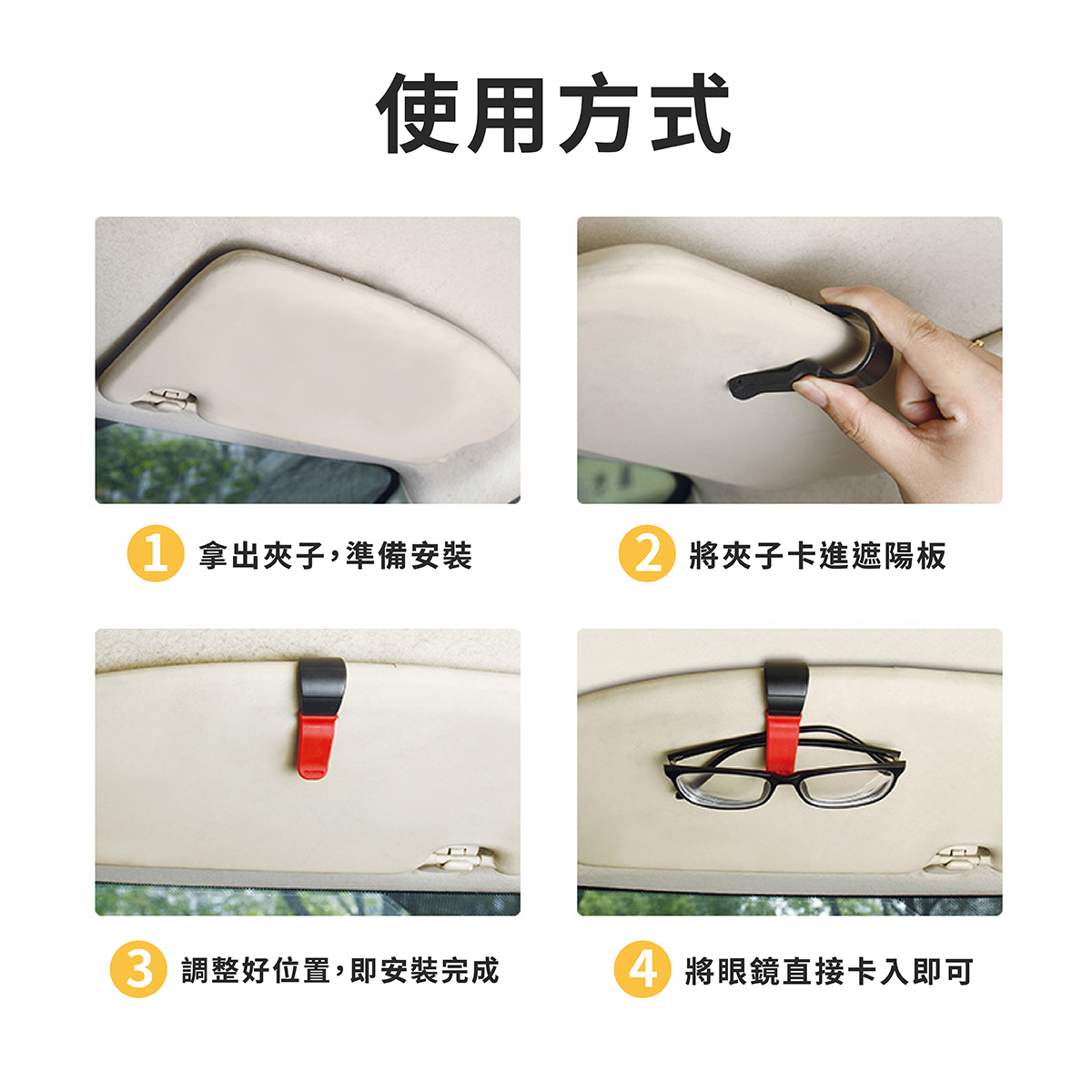 使用方式

1 拿出夾子，準備安裝

2 將夾子卡進遮陽板

3 調整好位置，即安裝完成

4 將眼鏡直接卡入即可