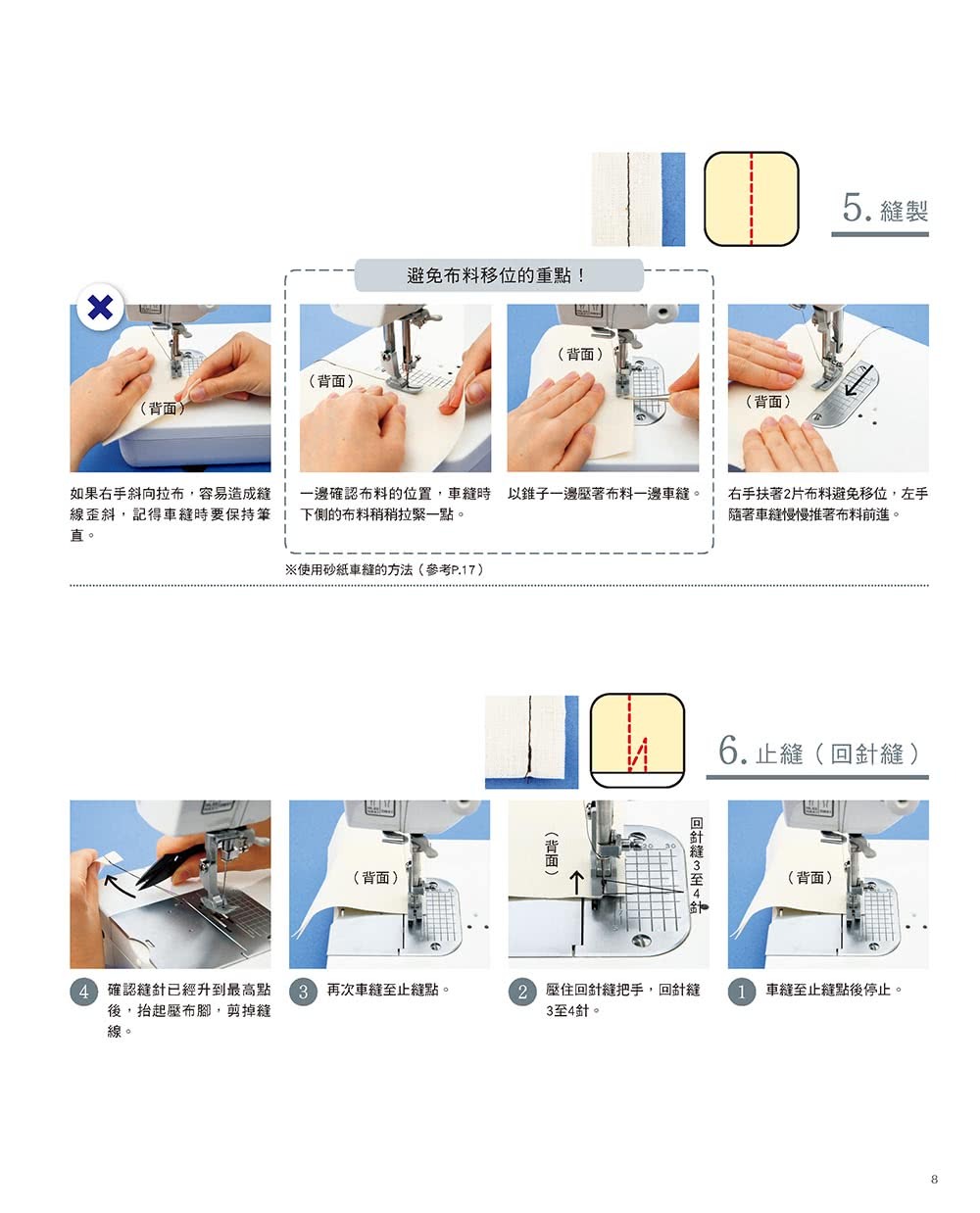 5. 縫製

避免布料移位的重點！

（背面）

如果右手斜向拉布，容易造成縫線歪斜，記得車縫時要保持筆直。

（背面）

一邊確認布料的位置，車縫時下側的布料稍稍拉緊一點。

（背面）

以錐子一邊壓著布料一邊車縫。

（背面）

右手扶著2片布料避免移位，左手隨著車縫慢慢推著布料前進。

※使用砂紙車縫的方法（參考P.17）

6. 止縫（回針縫）

4 確認縫針已經升到最高點後，抬起壓布腳，剪掉縫線。

（背面）

3 再次車縫至止縫點。

（背面）

回針縫3至4針

2 壓住回針縫把手，回針縫3至4針。

（背面）

1 車縫至止縫點後停止。

8