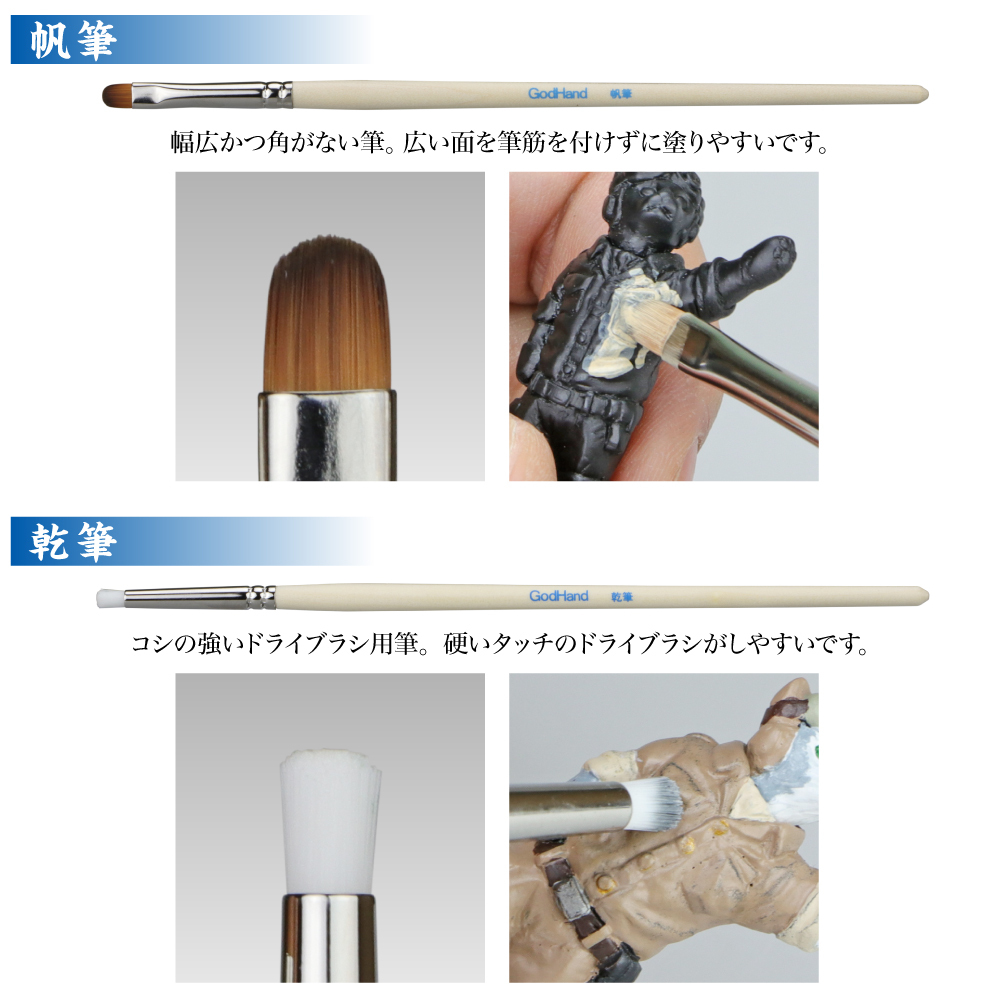 帆筆

GodHand 帆筆

幅広かつ角がない筆。広い面を筆筋を付けずに塗りやすいです。

乾筆

GodHand 乾筆

コシの強いドライブラシ用筆。硬いタッチのドライブラシがしやすいです。