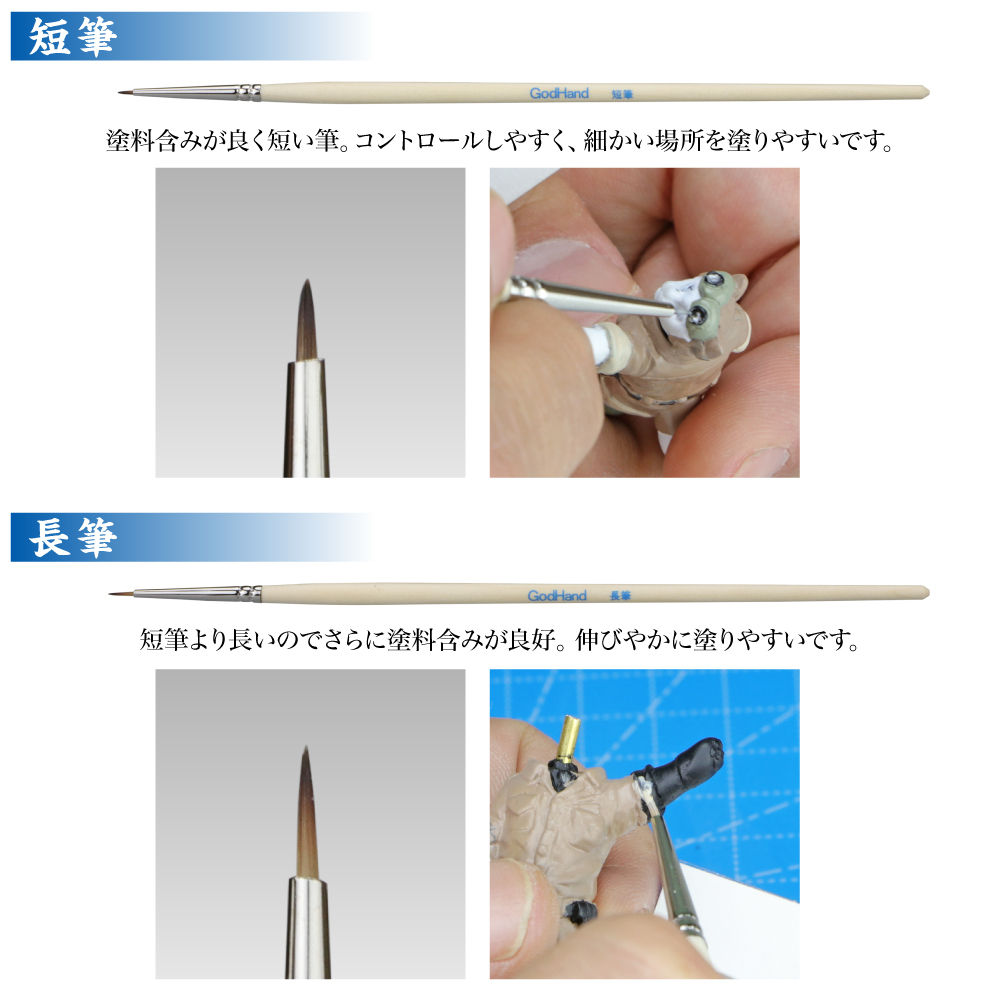 短筆

GodHand 短筆

塗料含みが良く短い筆。コントロールしやすく、細かい場所を塗りやすいです。

長筆

GodHand 長筆

短筆より長いのでさらに塗料含みが良好。伸びやかに塗りやすいです。