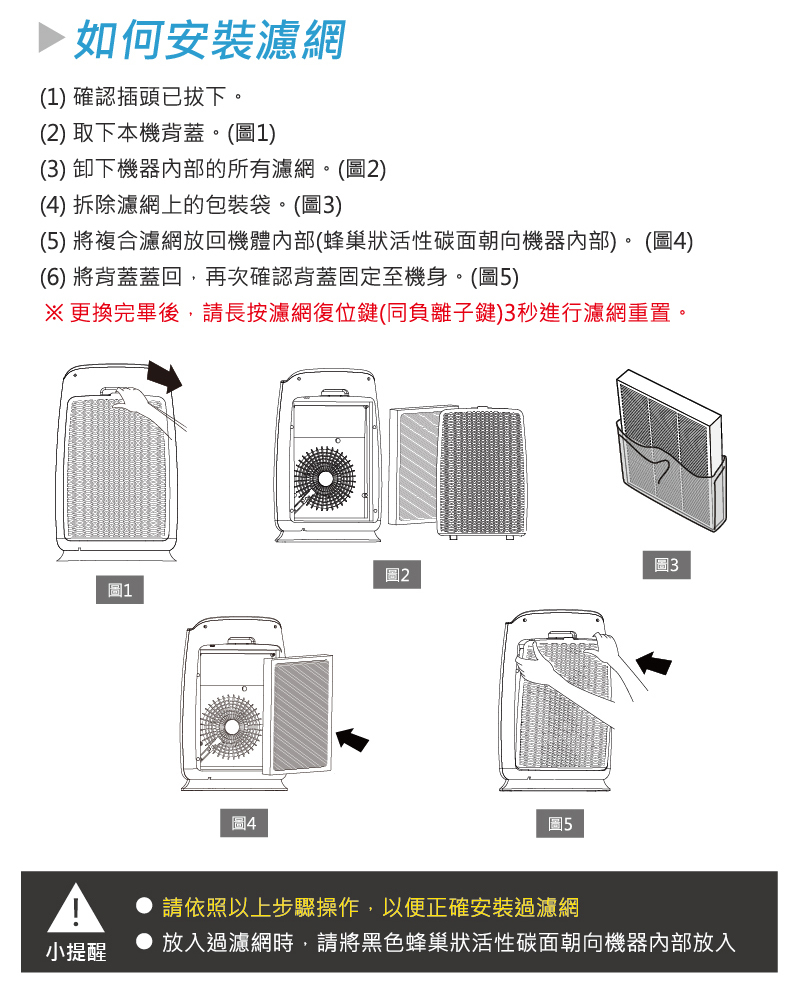 如何安裝濾網

(1) 確認插頭已拔下。
(2) 取下本機背蓋。(圖1)
(3) 卸下機器內部的所有濾網。(圖2)
(4) 拆除濾網上的包裝袋。(圖3)
(5) 將複合濾網放回機體內部(蜂巢狀活性碳面朝向機器內部)。 (圖4)
(6) 將背蓋蓋回，再次確認背蓋固定至機身。(圖5)
※ 更換完畢後，請長按濾網復位鍵(同負離子鍵)3秒進行濾網重置。

圖1

圖2

圖3

圖4

圖5

小提醒

● 請依照以上步驟操作，以便正確安裝過濾網
● 放入過濾網時，請將黑色蜂巢狀活性碳面朝向機器內部放入