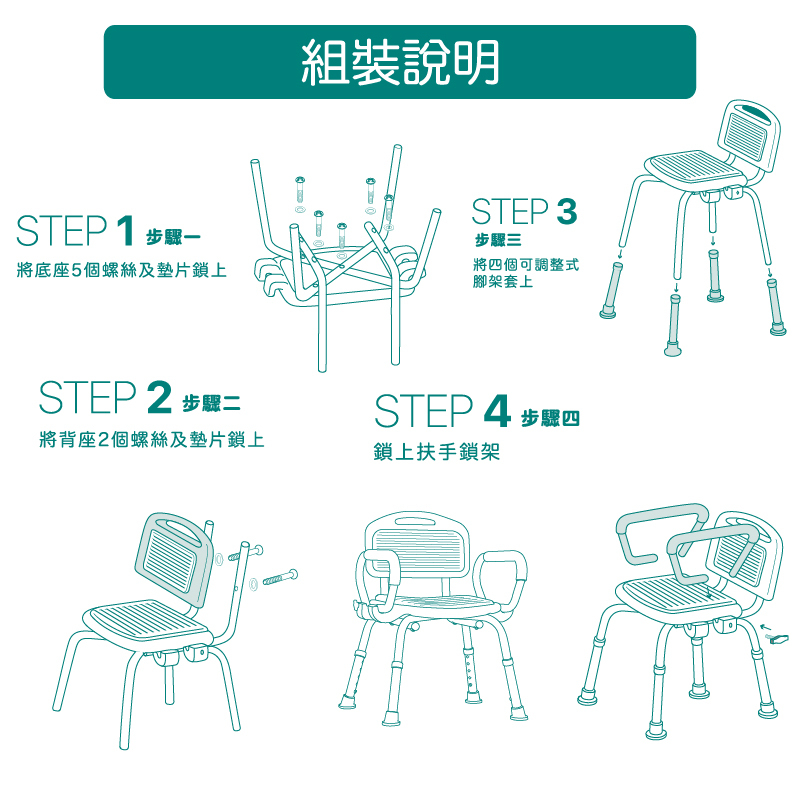 組裝說明

STEP 1 步驟一
將底座5個螺絲及墊片鎖上

STEP 3
步驟三
將四個可調整式腳架套上

STEP 2 步驟二
將背座2個螺絲及墊片鎖上

STEP 4 步驟四
鎖上扶手鎖架