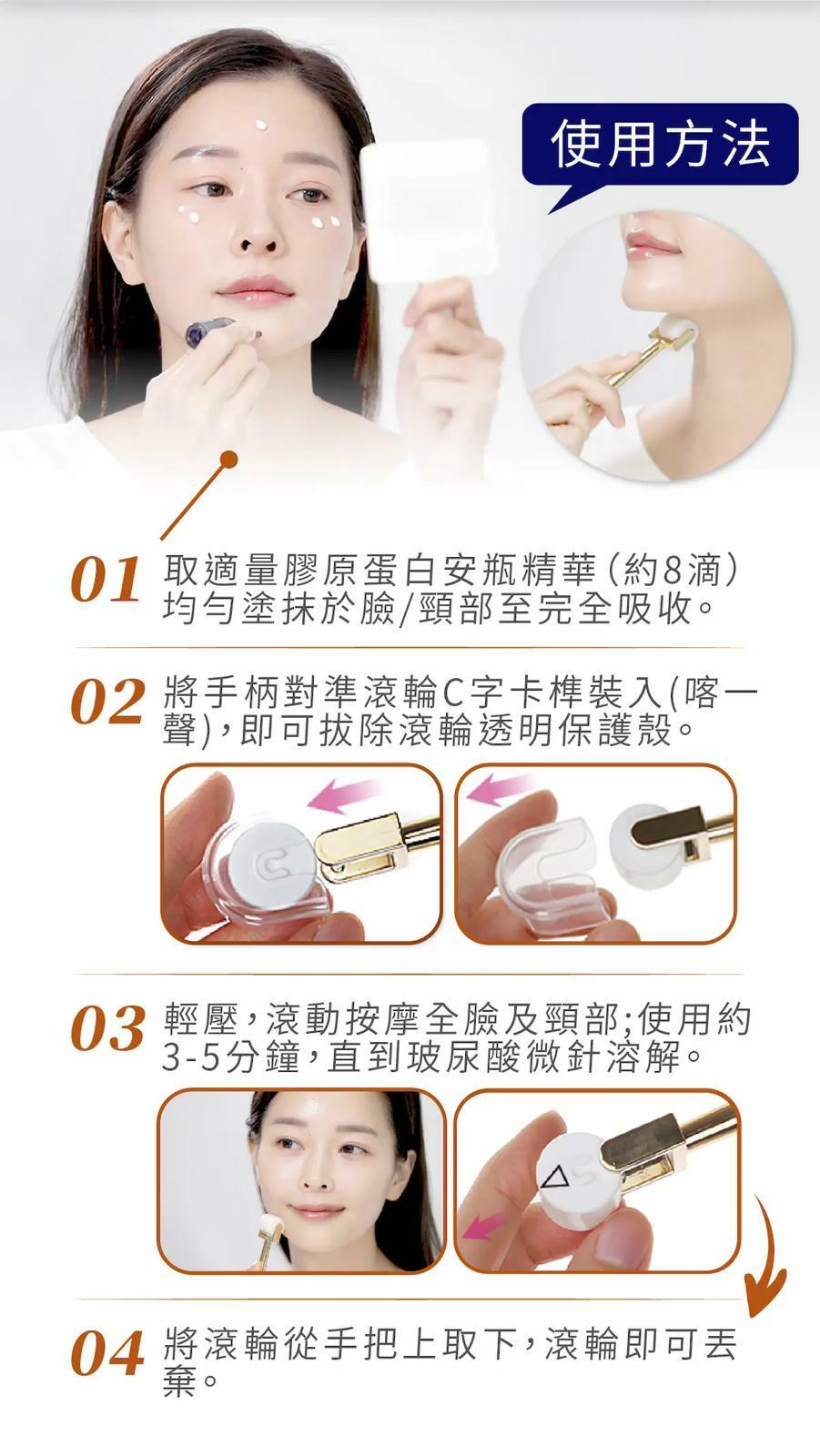 使用方法

01 取適量膠原蛋白安瓶精華(約8滴)均勻塗抹於臉/頸部至完全吸收。

02 將手柄對準滾輪C字卡榫裝入(喀一聲),即可拔除滾輪透明保護殼。

03 輕壓,滾動按摩全臉及頸部;使用約3-5分鐘,直到玻尿酸微針溶解。

04 將滾輪從手把上取下,滾輪即可丟棄。