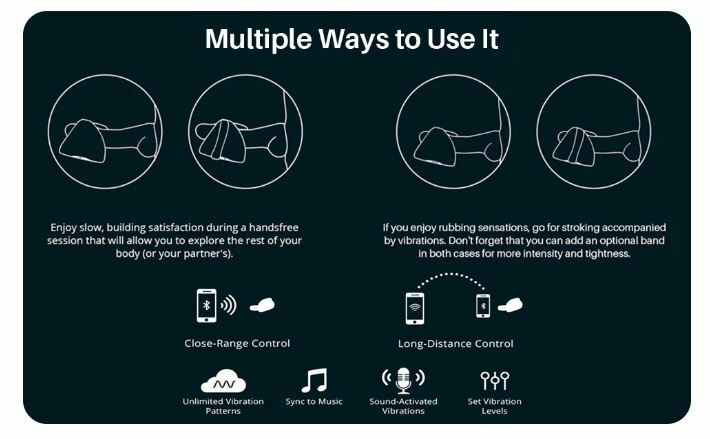 Multiple Ways to Use It

Enjoy slow, building satisfaction during a handsfree session that will allow you to explore the rest of your body (or your partner's).

If you enjoy rubbing sensations, go for stroking accompanied by vibrations. Don't forget that you can add an optional band in both cases for more intensity and tightness.

Close-Range Control

Long-Distance Control

Unlimited Vibration Patterns

Sync to Music

Sound-Activated Vibrations

Set Vibration Levels