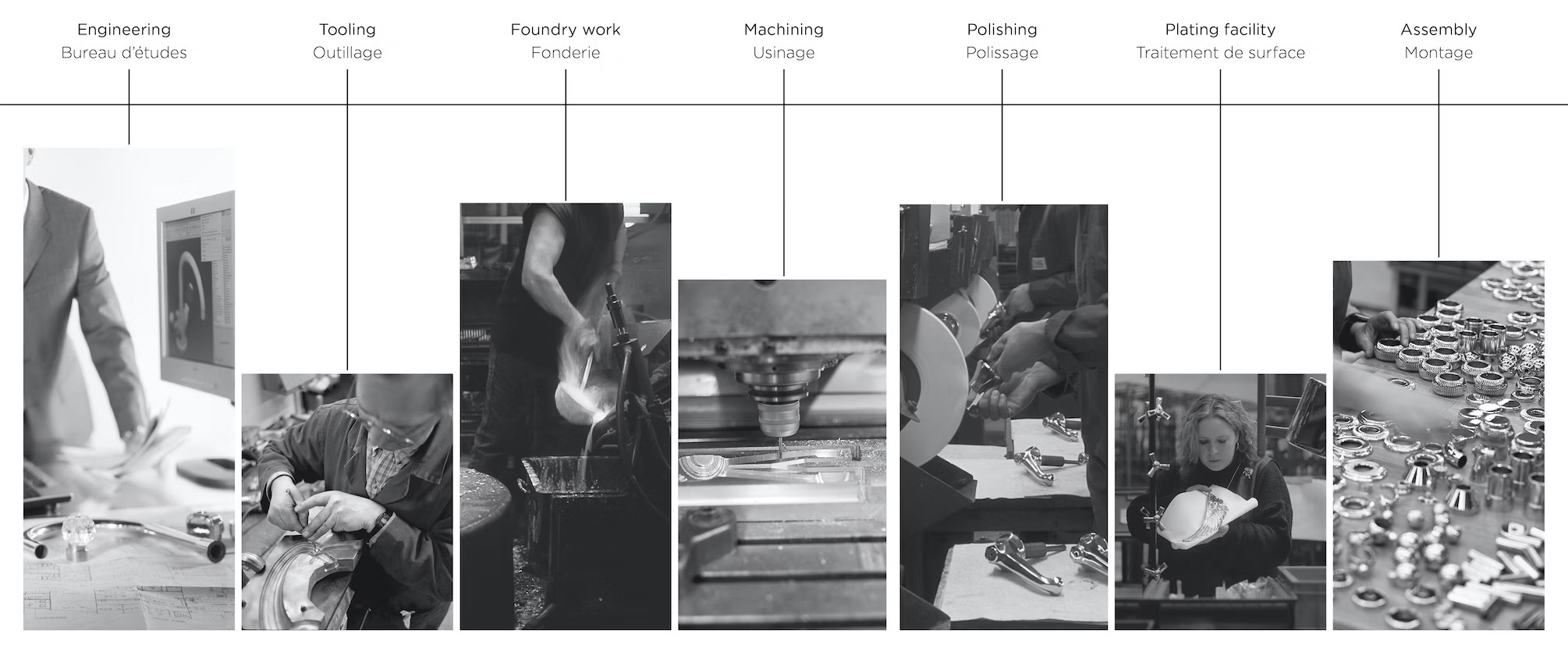 Engineering
Bureau d'études

Tooling
Outillage

Foundry work
Fonderie

Machining
Usinage

Polishing
Polissage

Plating facility
Traitement de surface

Assembly
Montage