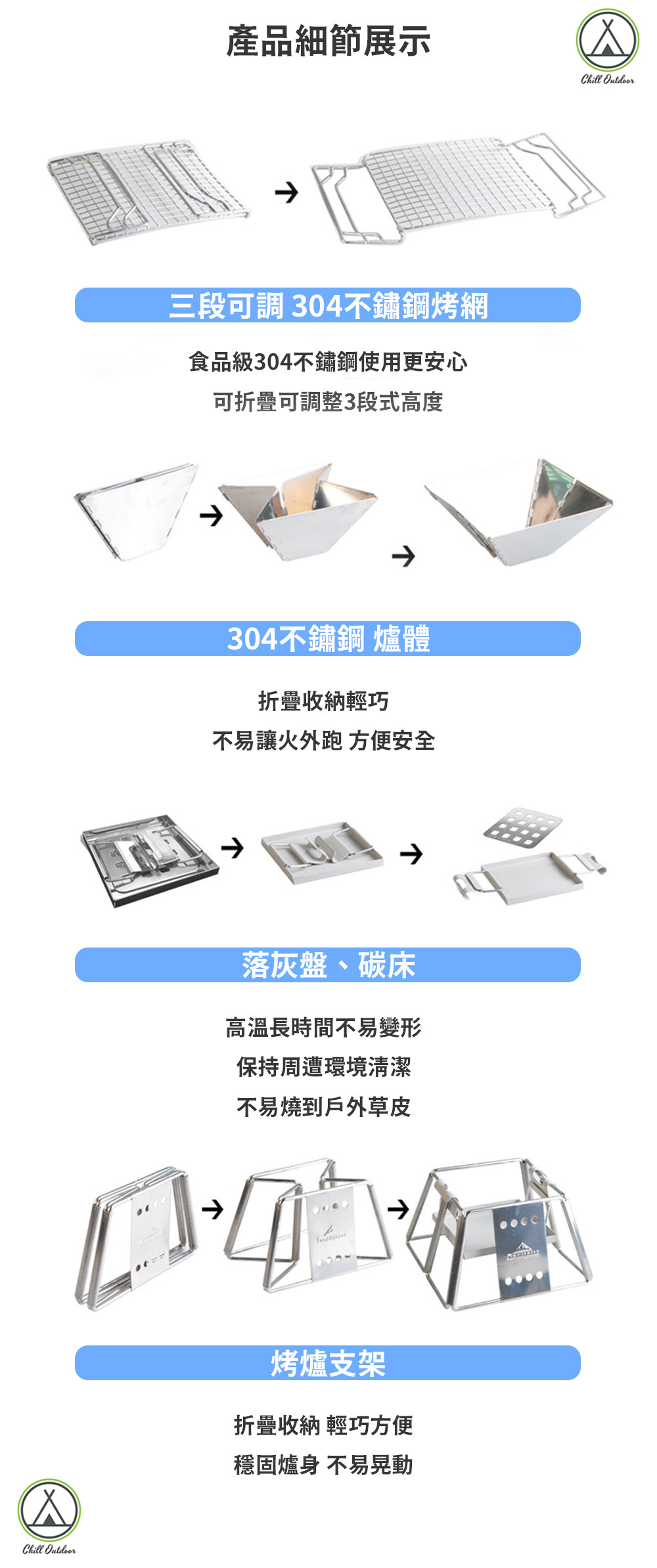 產品細節展示

Chill Outdoor

三段可調 304不鏽鋼烤網

食品級304不鏽鋼使用更安心

可折疊可調整3段式高度

304不鏽鋼 爐體

折疊收納輕巧

不易讓火外跑 方便安全

落灰盤、碳床

高溫長時間不易變形

保持周遭環境清潔

不易燒到戶外草皮

烤爐支架

折疊收納 輕巧方便

穩固爐身 不易晃動

Chill Outdoor