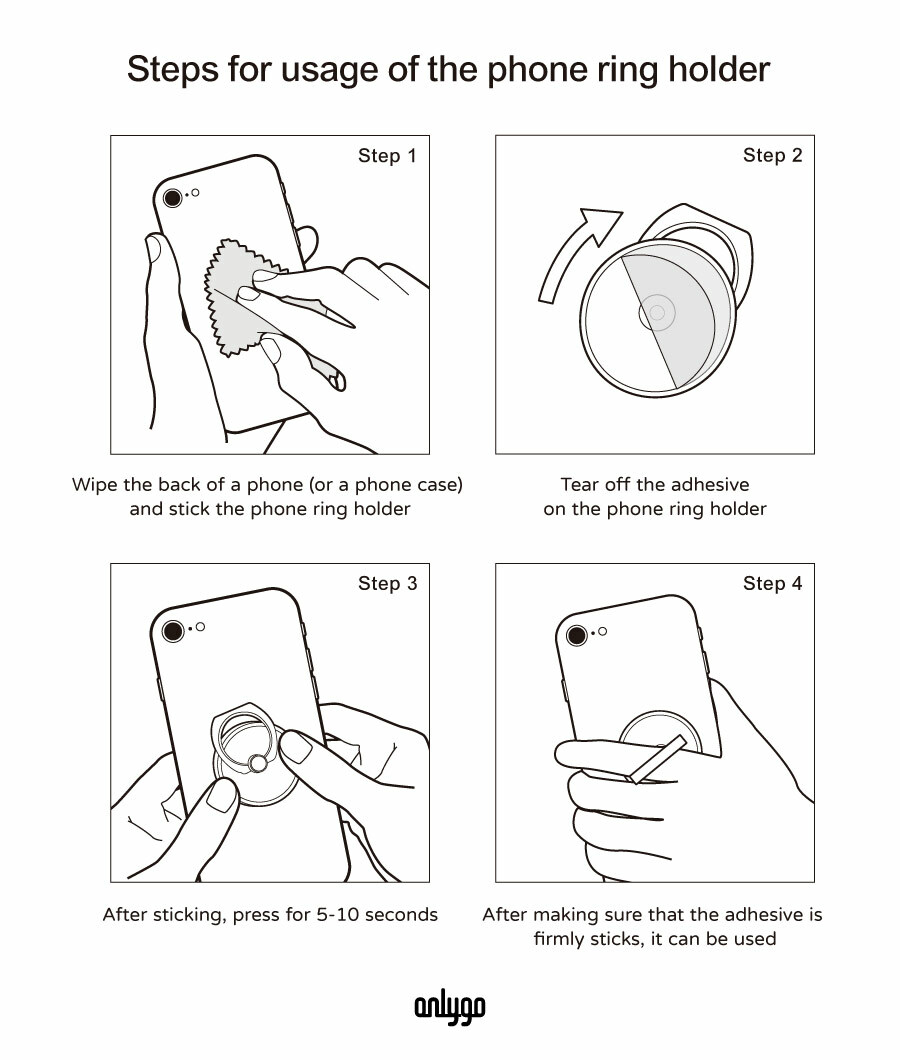 Steps for usage of the phone ring holder

Step 1

Wipe the back of a phone (or a phone case) and stick the phone ring holder

Step 2

Tear off the adhesive on the phone ring holder

Step 3

After sticking, press for 5-10 seconds

Step 4

After making sure that the adhesive is firmly sticks, it can be used

onlygo