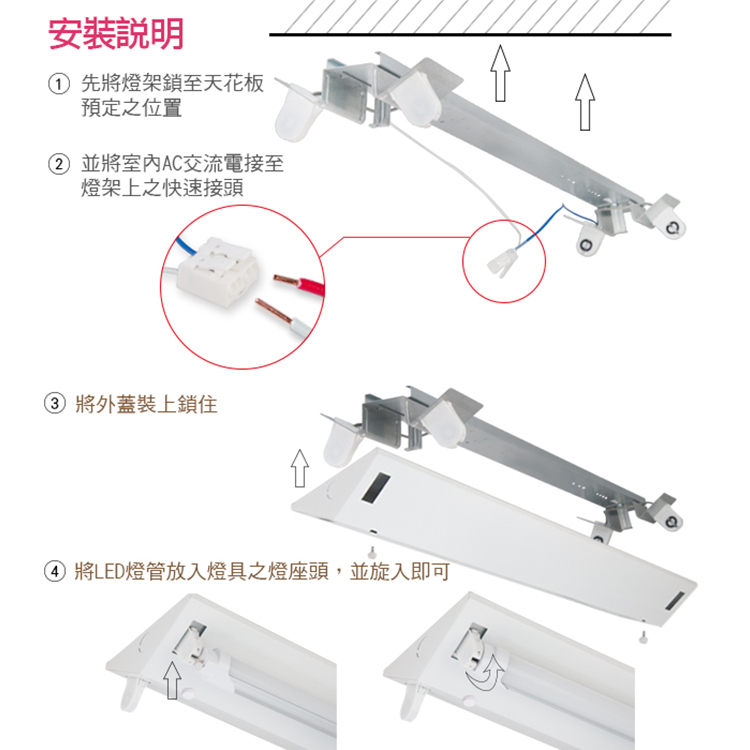 安裝說明

① 先將燈架鎖至天花板預定之位置

② 並將室內AC交流電接至燈架上之快速接頭

③ 將外蓋裝上鎖住

④ 將LED燈管放入燈具之燈座頭，並旋入即可