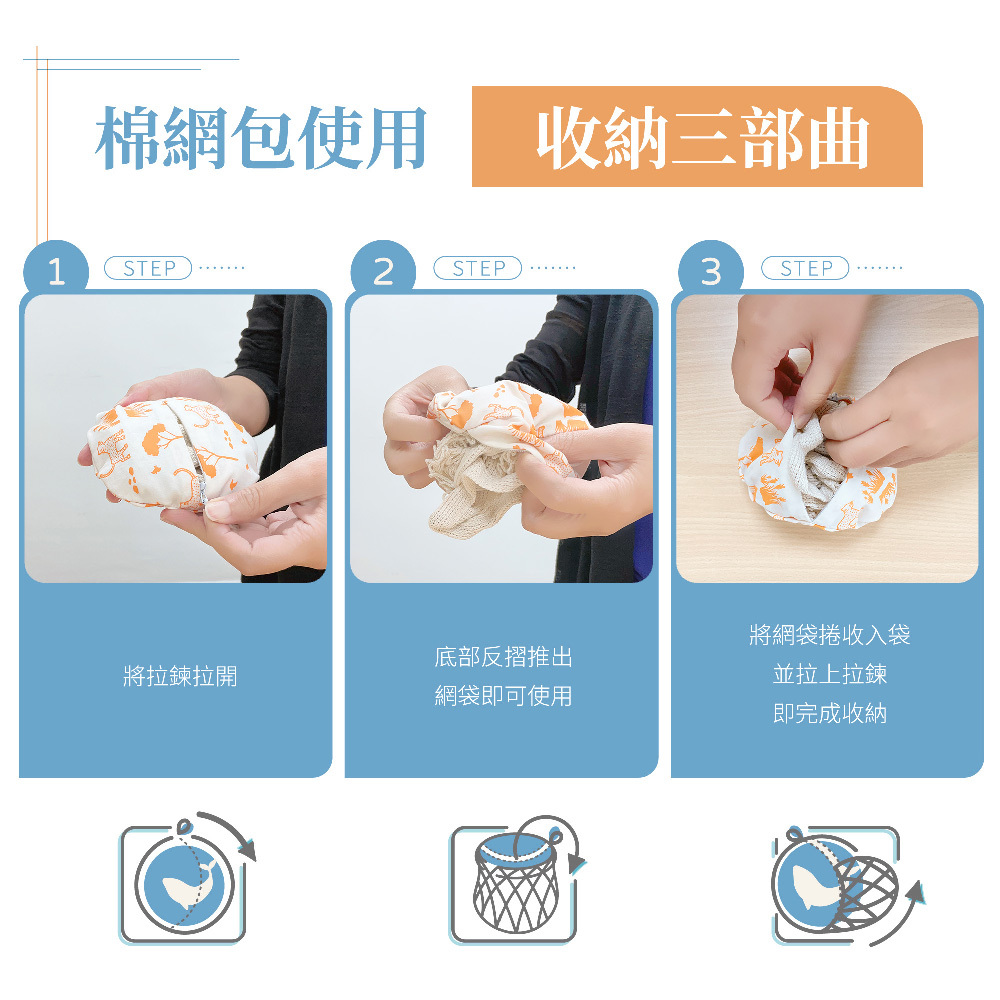 棉網包使用 收納三部曲

1 STEP ·······

將拉鍊拉開

2 STEP ·······

底部反摺推出
網袋即可使用

3 STEP ·······

將網袋捲收入袋
並拉上拉鍊
即完成收納