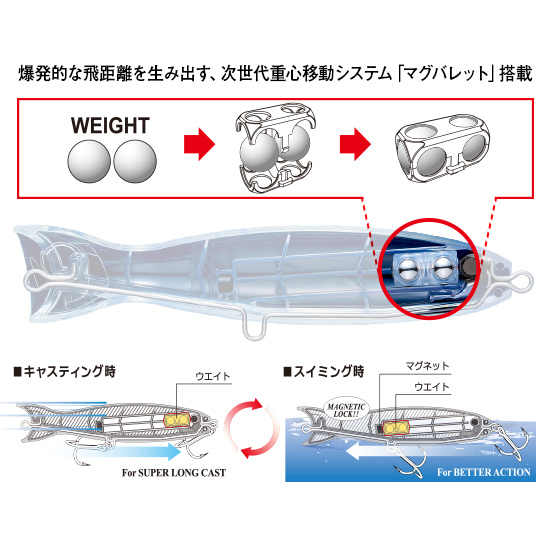 爆発的な飛距離を生み出す、次世代重心移動システム「マグバレット」搭載

WEIGHT

■キャスティング時

ウエイト

For SUPER LONG CAST

■スイミング時

マグネット

ウエイト

MAGNETIC LOCK!!

For BETTER ACTION