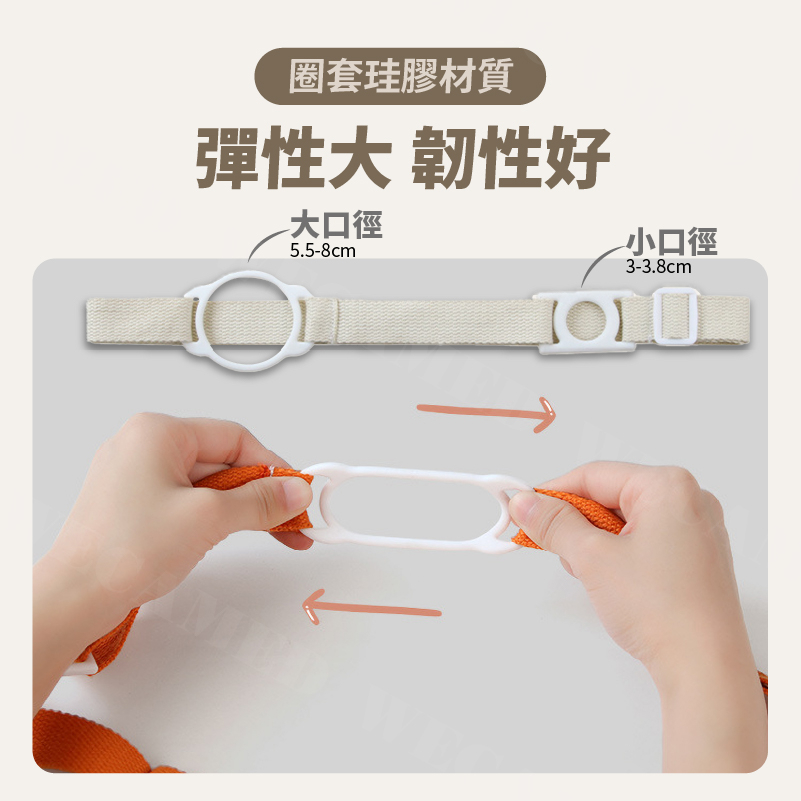 圈套珪膠材質

彈性大 韌性好

大口徑
5.5-8cm

小口徑
3-3.8cm