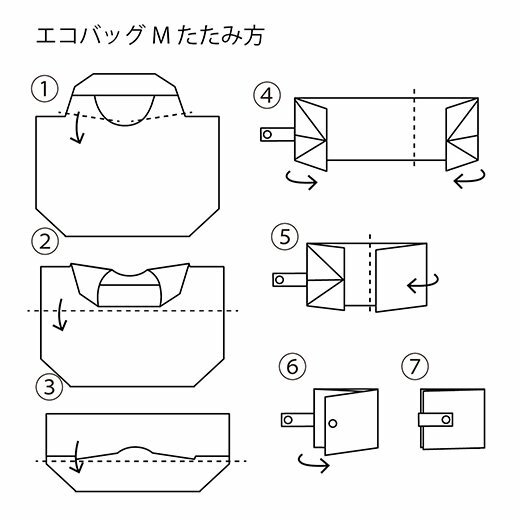 エコバッグ M たたみ方

①

②

③

④

⑤

⑥

⑦