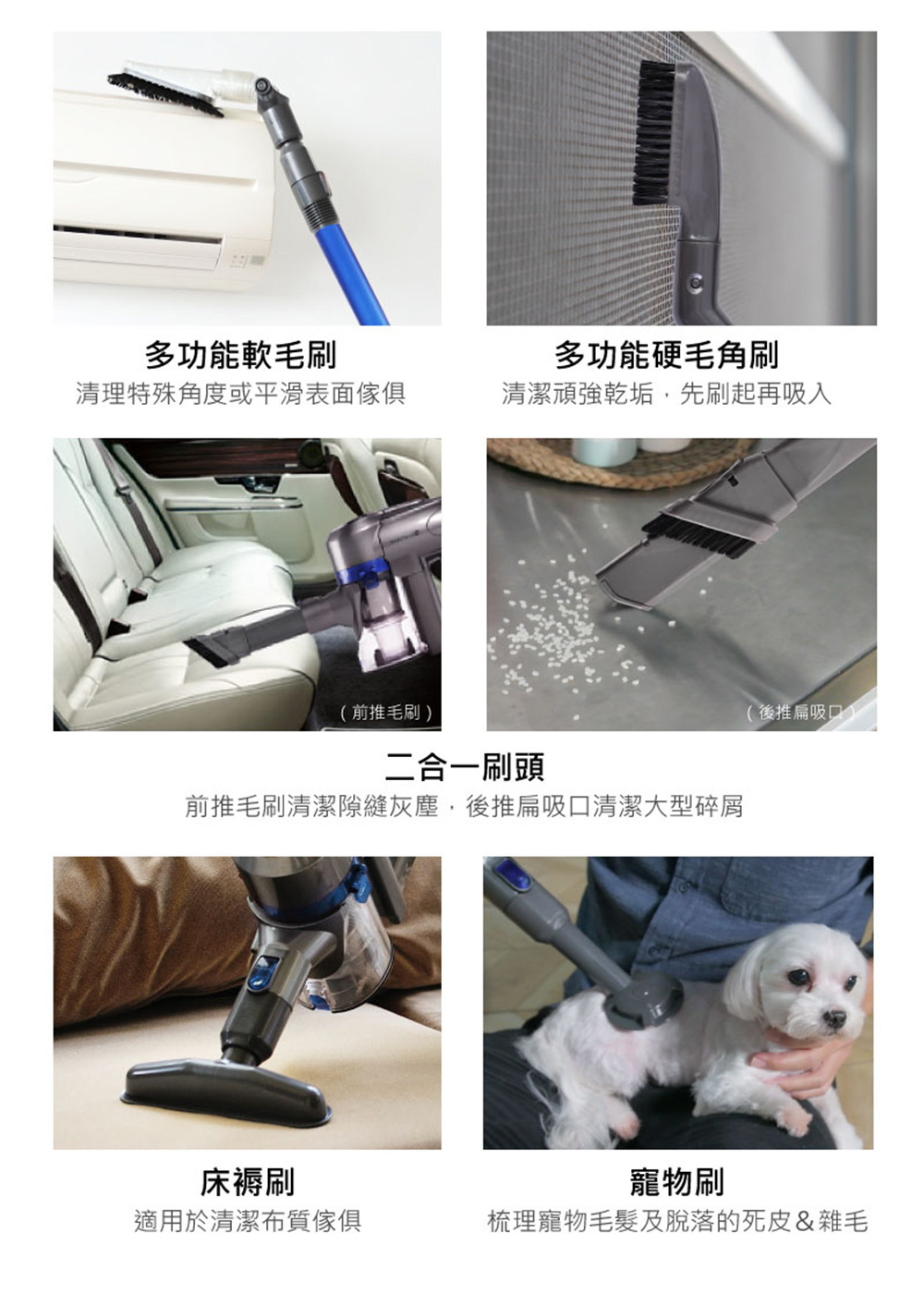 多功能軟毛刷
清理特殊角度或平滑表面傢俱

多功能硬毛角刷
清潔頑強乾垢，先刷起再吸入

（前推毛刷）

（後推扁吸口）

二合一刷頭
前推毛刷清潔隙縫灰塵，後推扁吸口清潔大型碎屑

床褥刷
適用於清潔布質傢俱

寵物刷
梳理寵物毛髮及脫落的死皮＆雜毛