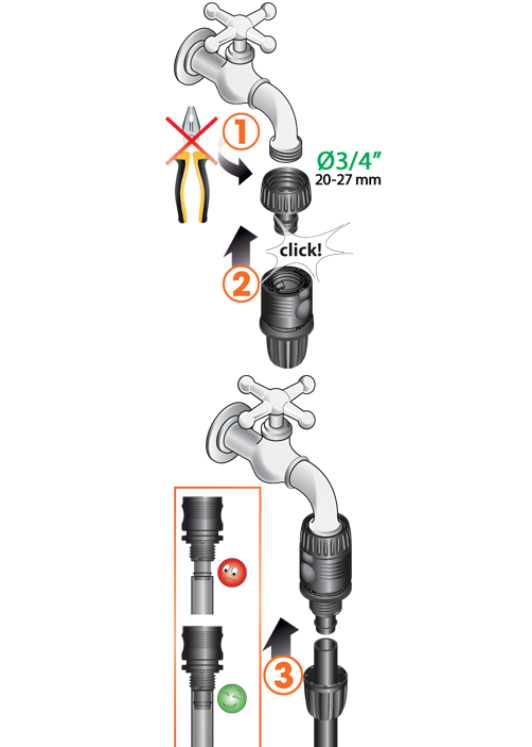 1

Ø3/4"
20-27 mm

click!

2

3