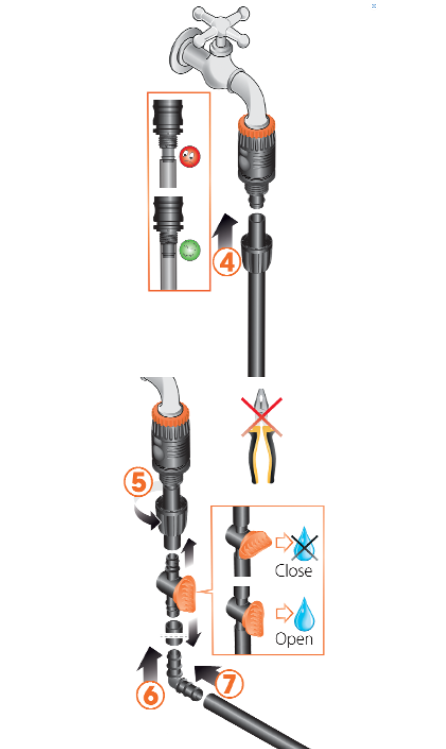 4

5

Close

Open

6

7