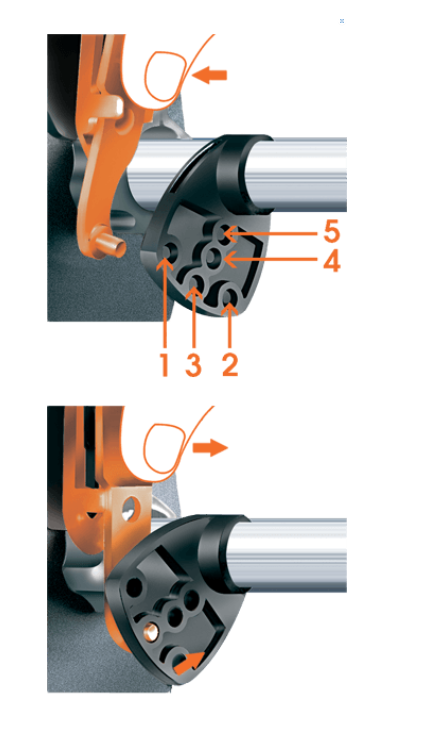 5
4
1
3
2