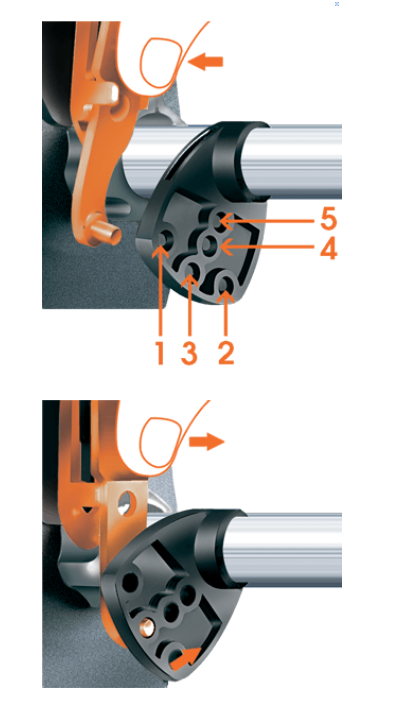 5
4
1
3
2