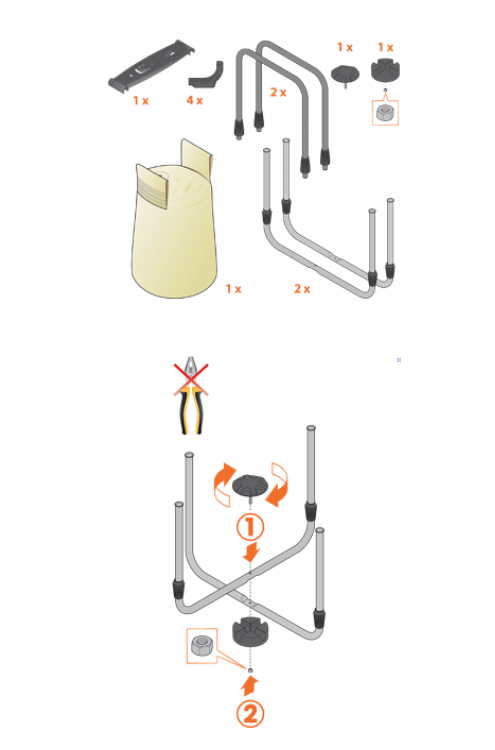 1 x

4 x

2 x

1 x

1 x

1 x

2 x

①

②