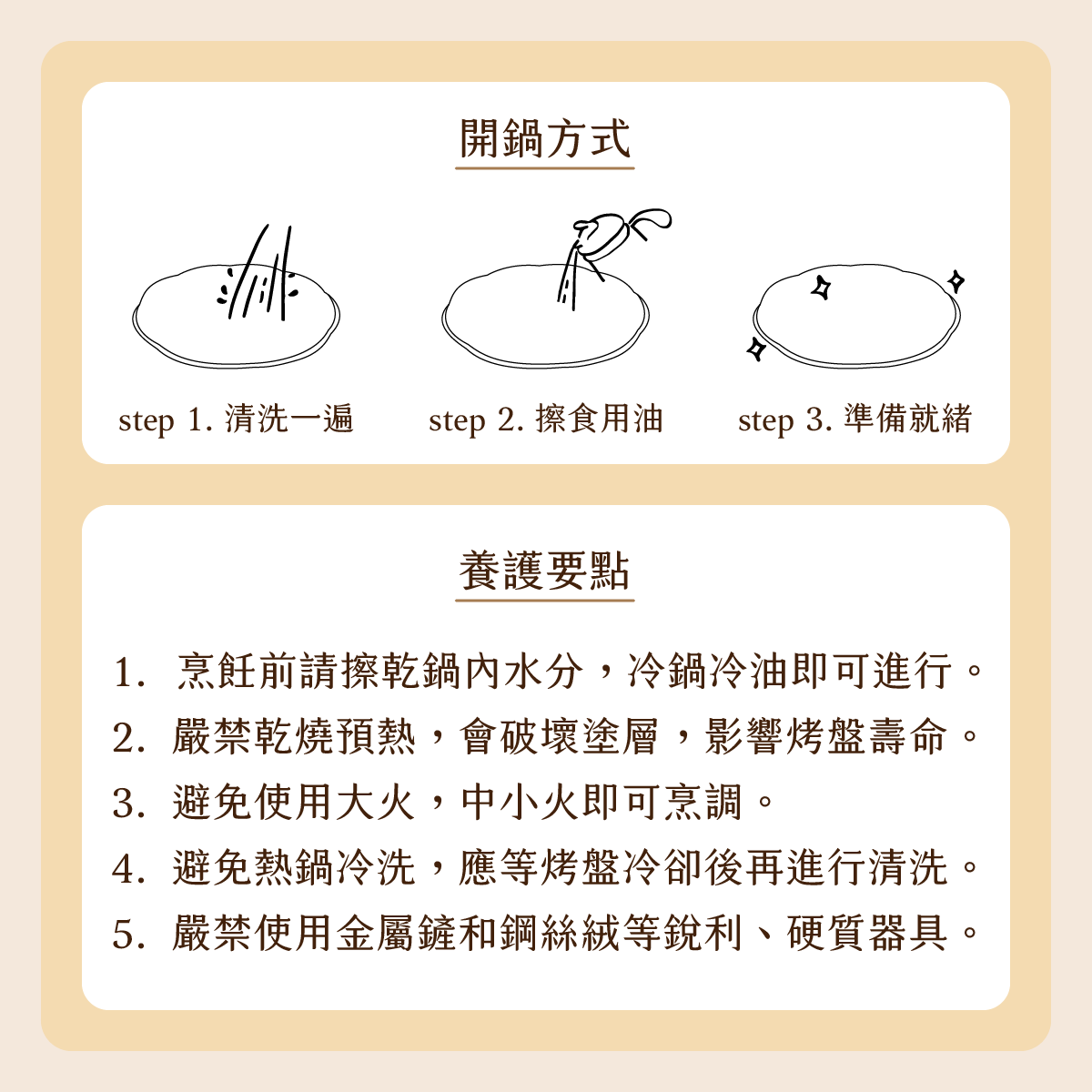 開鍋方式

step 1. 清洗一遍

step 2. 擦食用油

step 3. 準備就緒

養護要點

1. 烹飪前請擦乾鍋內水分，冷鍋冷油即可進行。
2. 嚴禁乾燒預熱，會破壞塗層，影響烤盤壽命。
3. 避免使用大火，中小火即可烹調。
4. 避免熱鍋冷洗，應等烤盤冷卻後再進行清洗。
5. 嚴禁使用金屬鏟和鋼絲絨等銳利、硬質器具。