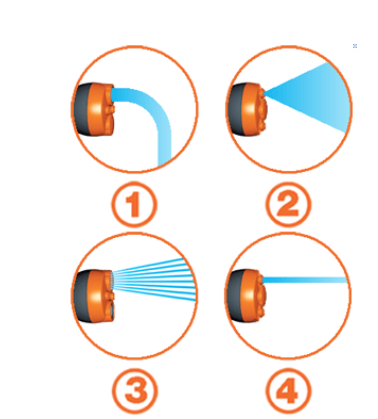 1
2
3
4