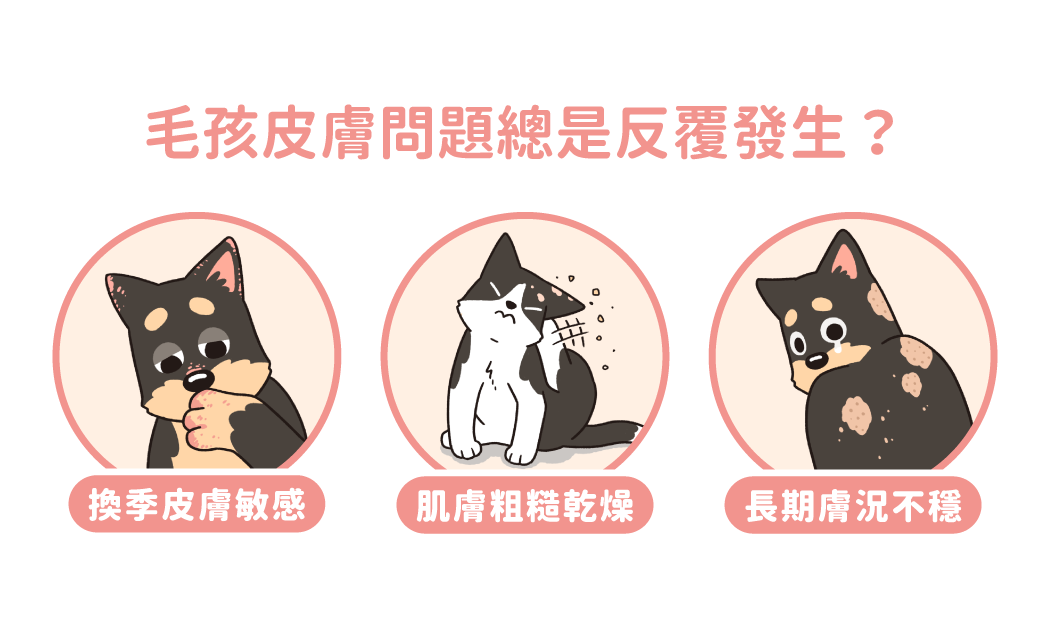 毛孩皮膚問題總是反覆發生？

換季皮膚敏感

肌膚粗糙乾燥

長期膚況不穩