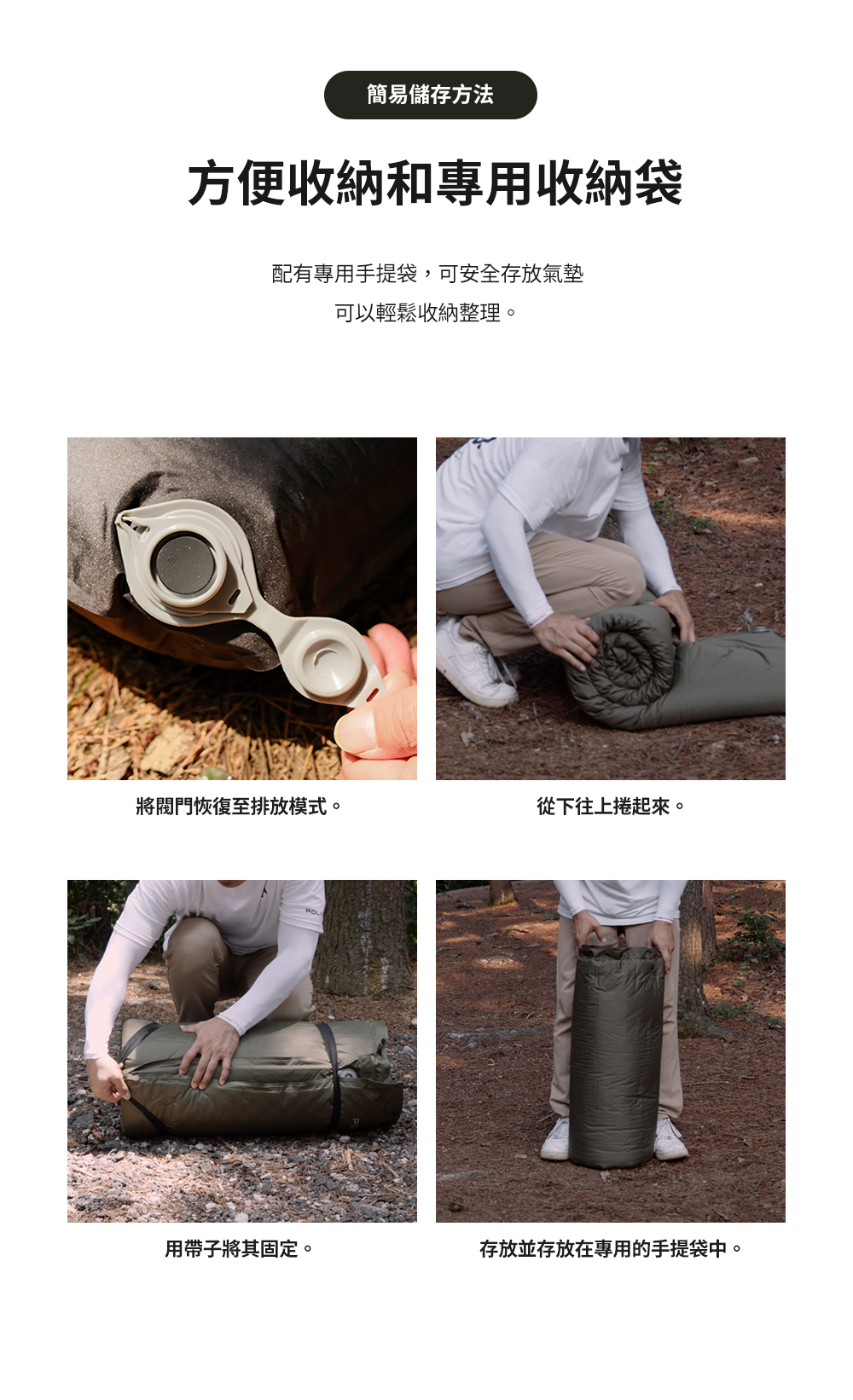 簡易儲存方法

方便收納和專用收納袋

配有專用手提袋，可安全存放氣墊
可以輕鬆收納整理。

將閥門恢復至排放模式。

從下往上捲起來。

用帶子將其固定。

存放並存放在專用的手提袋中。